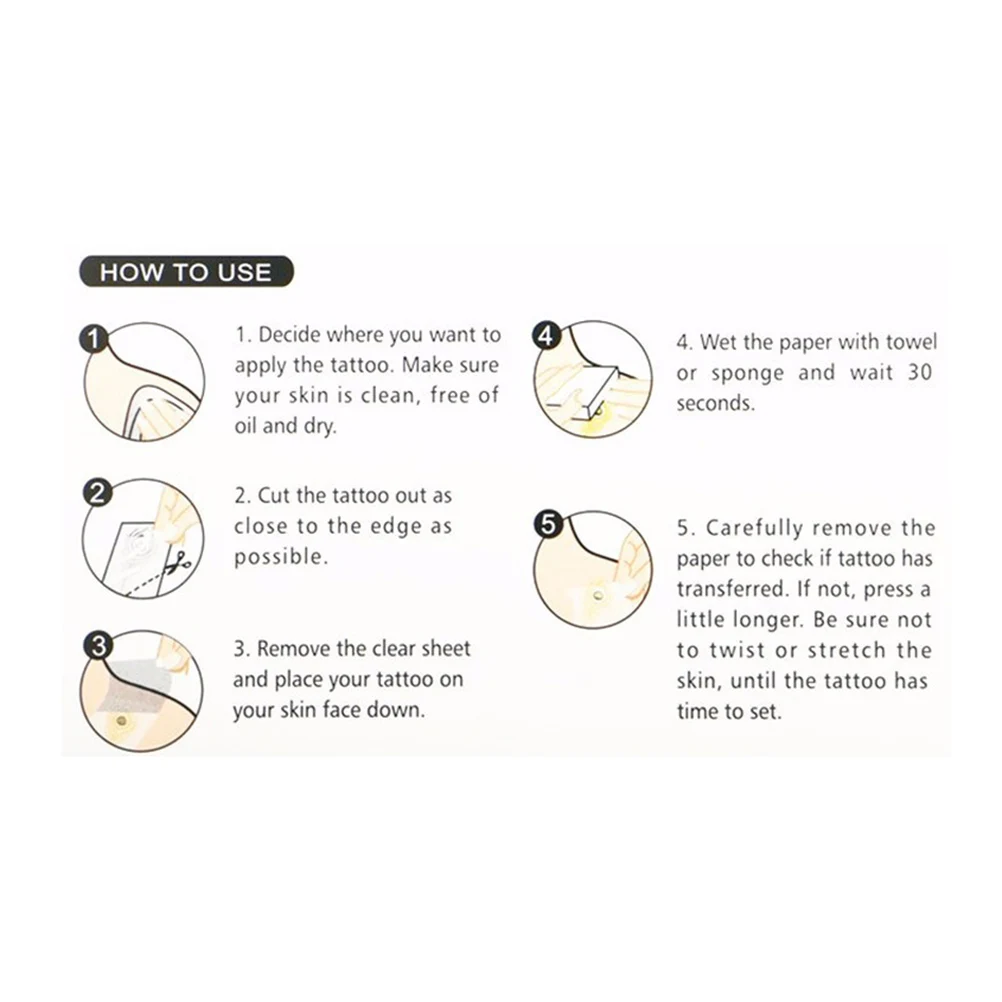 HOW TO USE

1

1. Decide where you want to apply the tattoo. Make sure your skin is clean, free of oil and dry.

2

2. Cut the tattoo out as close to the edge as possible.

3

3. Remove the clear sheet and place your tattoo on your skin face down.

4

4. Wet the paper with towel or sponge and wait 30 seconds.

5

5. Carefully remove the paper to check if tattoo has transferred. If not, press a little longer. Be sure not to twist or stretch the skin, until the tattoo has time to set.