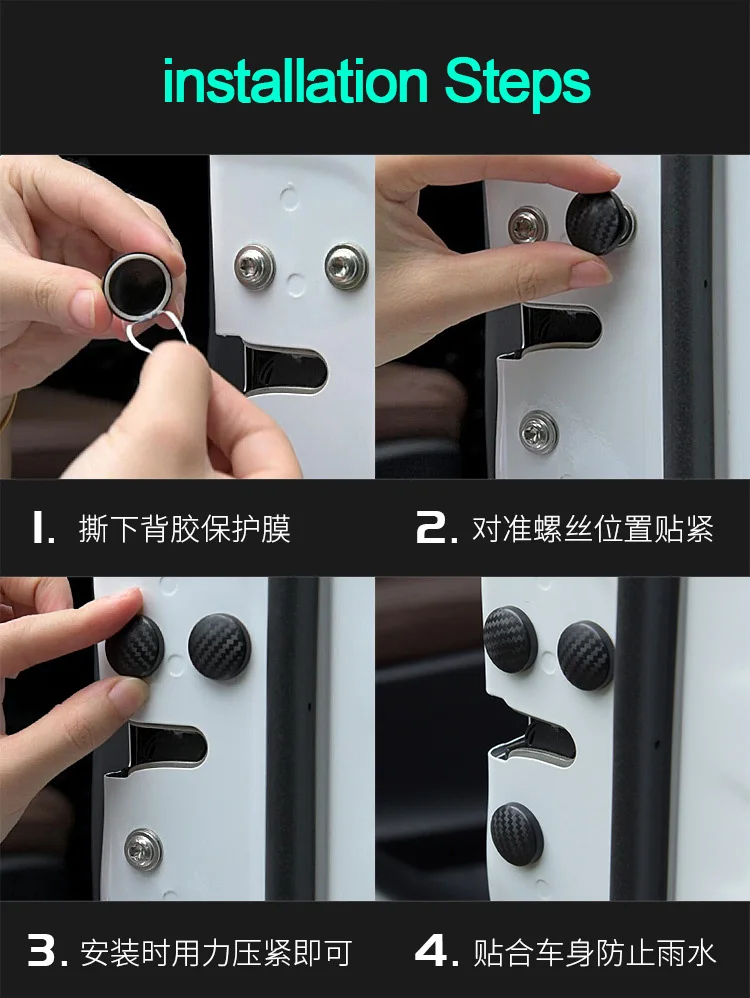 installation Steps

1. 撕下背胶保护膜

2. 对准螺丝位置贴紧

3. 安装时用力压紧即可

4. 贴合车身防止雨水