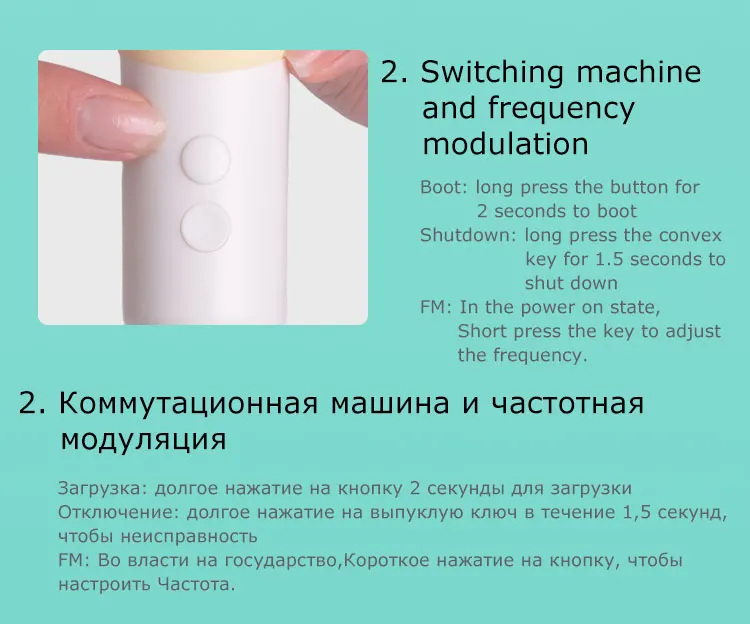 2. Switching machine and frequency modulation

Boot: long press the button for 2 seconds to boot
Shutdown: long press the convex key for 1.5 seconds to shut down
FM: In the power on state, Short press the key to adjust the frequency.

2. Коммутационная машина и частотная модуляция

Загрузка: долгое нажатие на кнопку 2 секунды для загрузки
Отключение: долгое нажатие на выпуклую ключ в течение 1,5 секунд, чтобы неисправность
FM: Во власти на государство,Короткое нажатие на кнопку, чтобы настроить Частота.