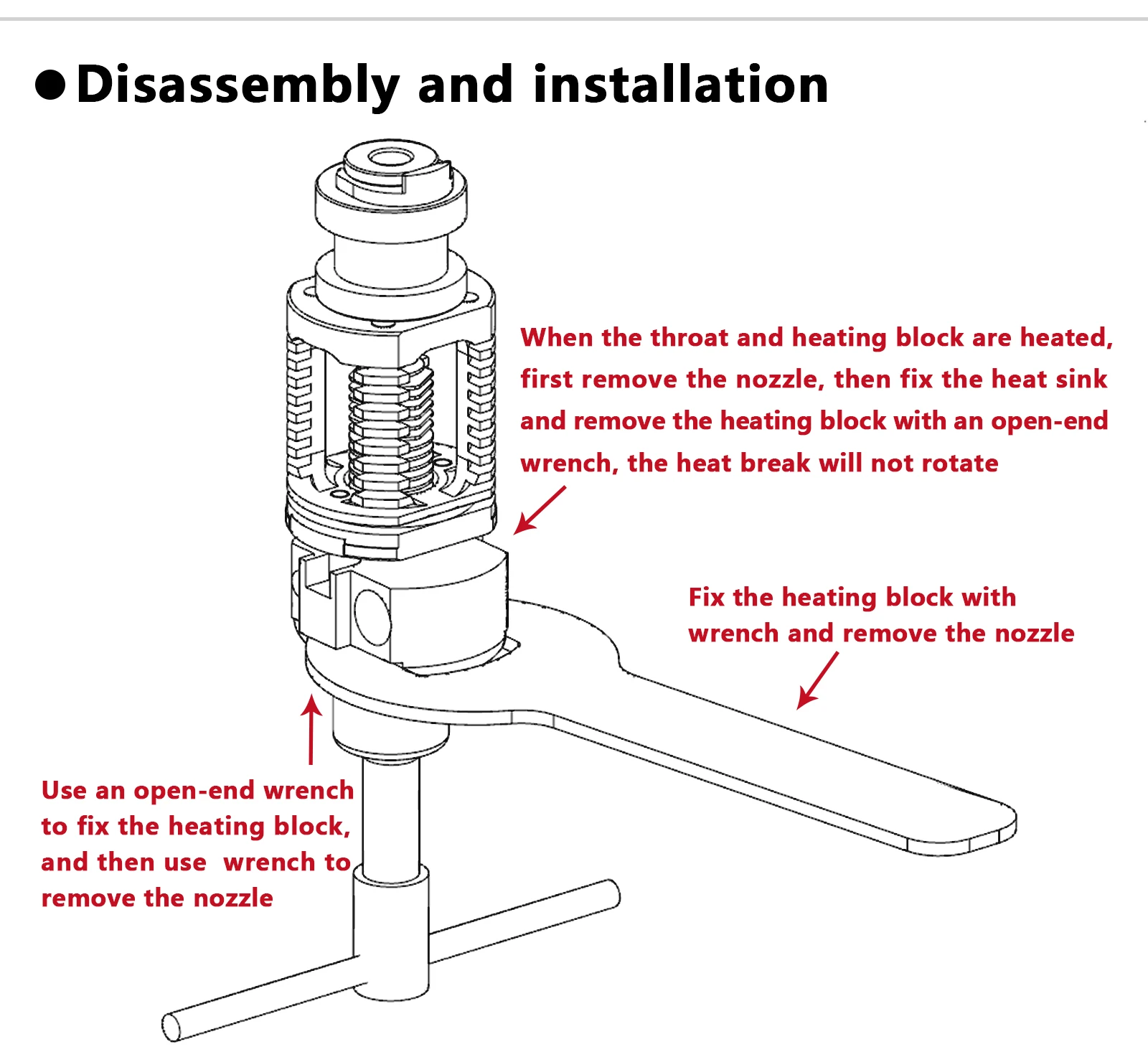 ●Disassembly and installation

When the throat and heating block are heated, first remove the nozzle, then fix the heat sink and remove the heating block with an open-end wrench, the heat break will not rotate

Fix the heating block with wrench and remove the nozzle

Use an open-end wrench to fix the heating block, and then use  wrench to remove the nozzle