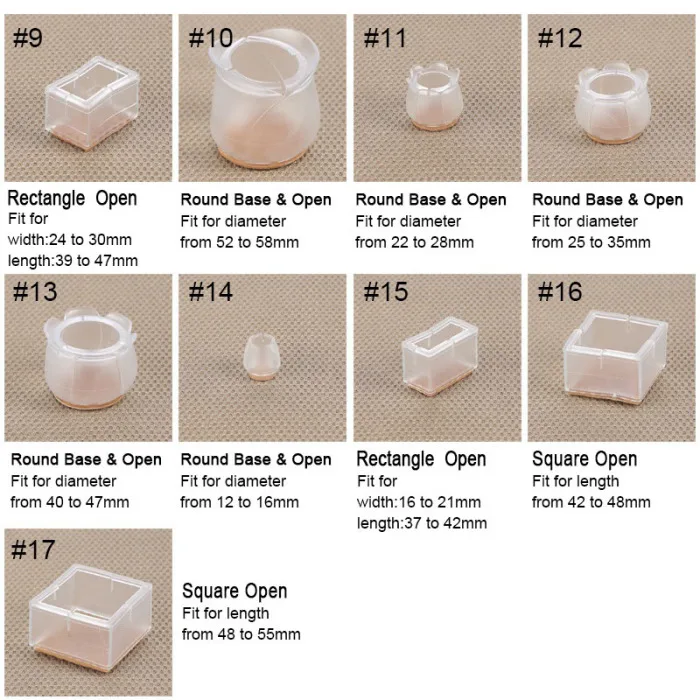 #9

Rectangle Open
Fit for
width:24 to 30mm
length:39 to 47mm

#10

Round Base & Open
Fit for diameter
from 52 to 58mm

#11

Round Base & Open
Fit for diameter
from 22 to 28mm

#12

Round Base & Open
Fit for diameter
from 25 to 35mm

#13

Round Base & Open
Fit for diameter
from 40 to 47mm

#14

Round Base & Open
Fit for diameter
from 12 to 16mm

#15

Rectangle Open
Fit for
width:16 to 21mm
length:37 to 42mm

#16

Square Open
Fit for length
from 42 to 48mm

#17

Square Open
Fit for length
from 48 to 55mm