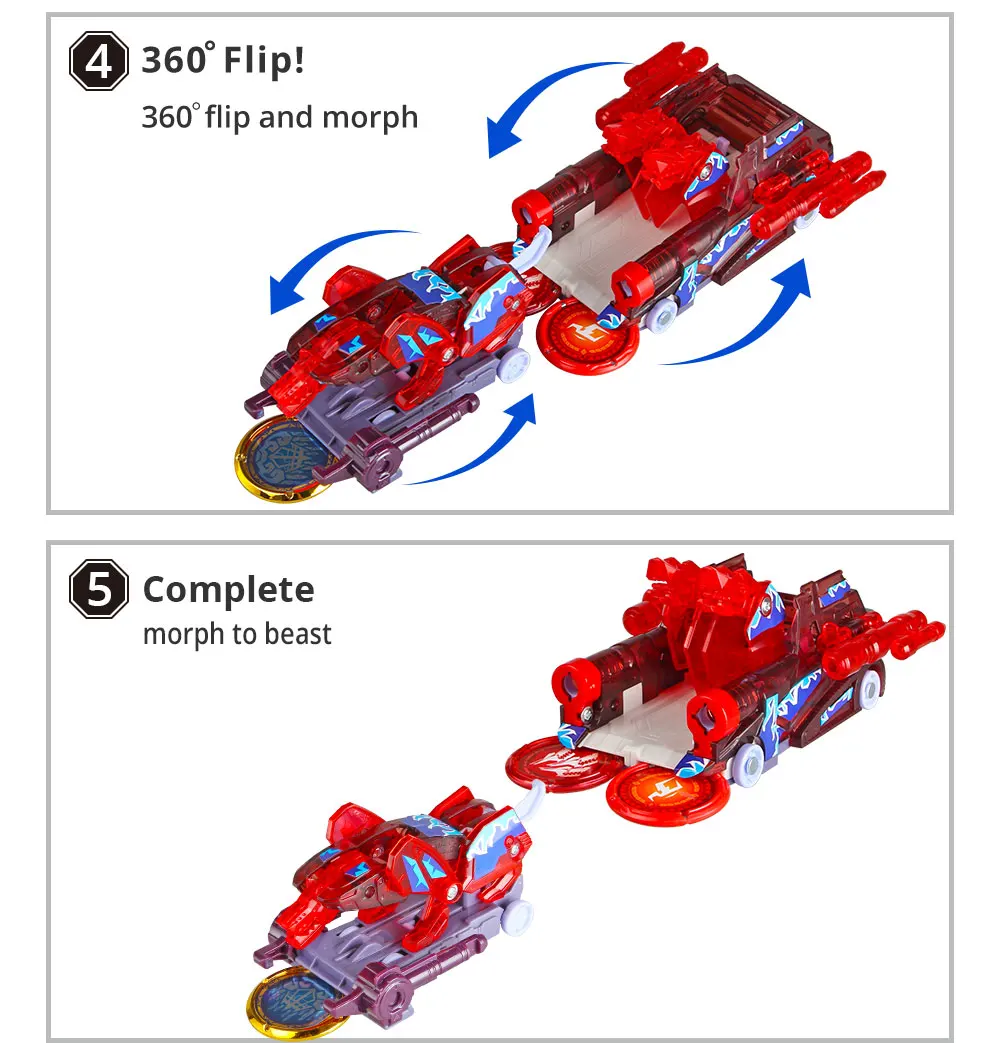 4 360° Flip!

360° flip and morph

5 Complete

morph to beast