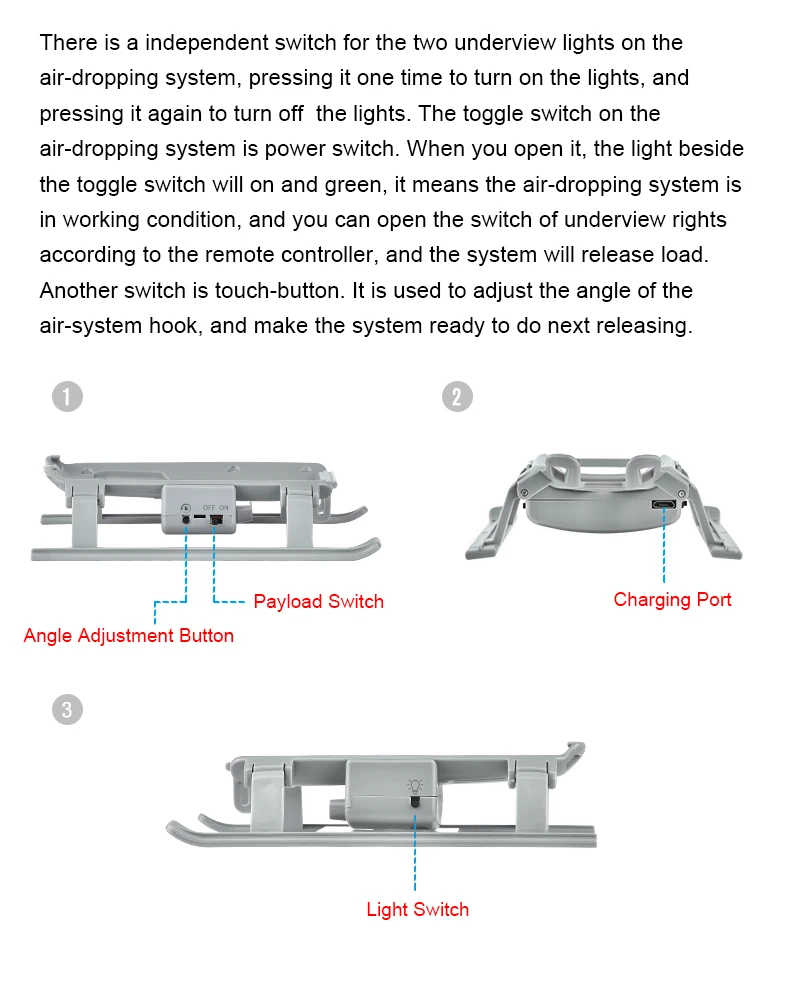 There is a independent switch for the two underview lights on the air-dropping system, pressing it one time to turn on the lights, and pressing it again to turn off  the lights. The toggle switch on the air-dropping system is power switch. When you open it, the light beside the toggle switch will on and green, it means the air-dropping system is in working condition, and you can open the switch of underview rights according to the remote controller, and the system will release load. Another switch is touch-button. It is used to adjust the angle of the air-system hook, and make the system ready to do next releasing.

1

OFF ON

Payload Switch

Angle Adjustment Button

2

Charging Port

3

Light Switch