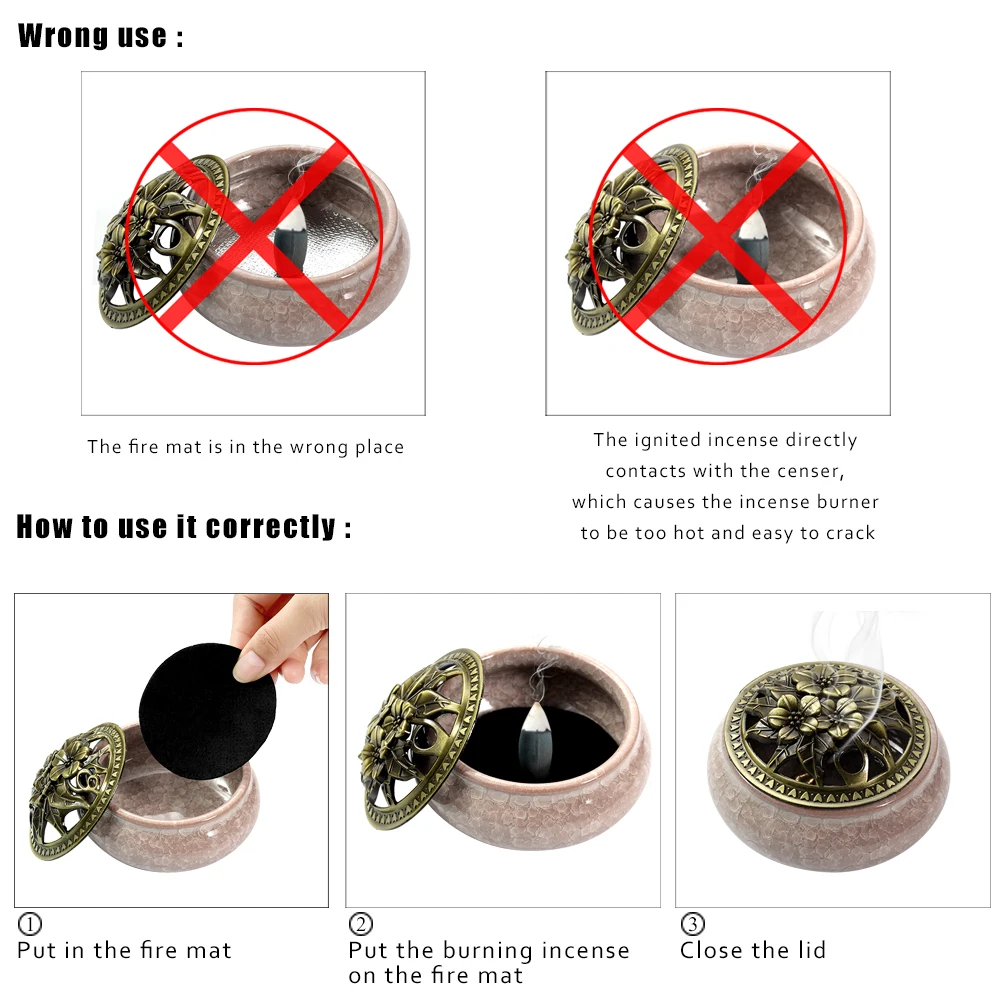 Wrong use :

The fire mat is in the wrong place

The ignited incense directly contacts with the censer, which causes the incense burner to be too hot and easy to crack

How to use it correctly :

①
Put in the fire mat

②
Put the burning incense on the fire mat

③
Close the lid