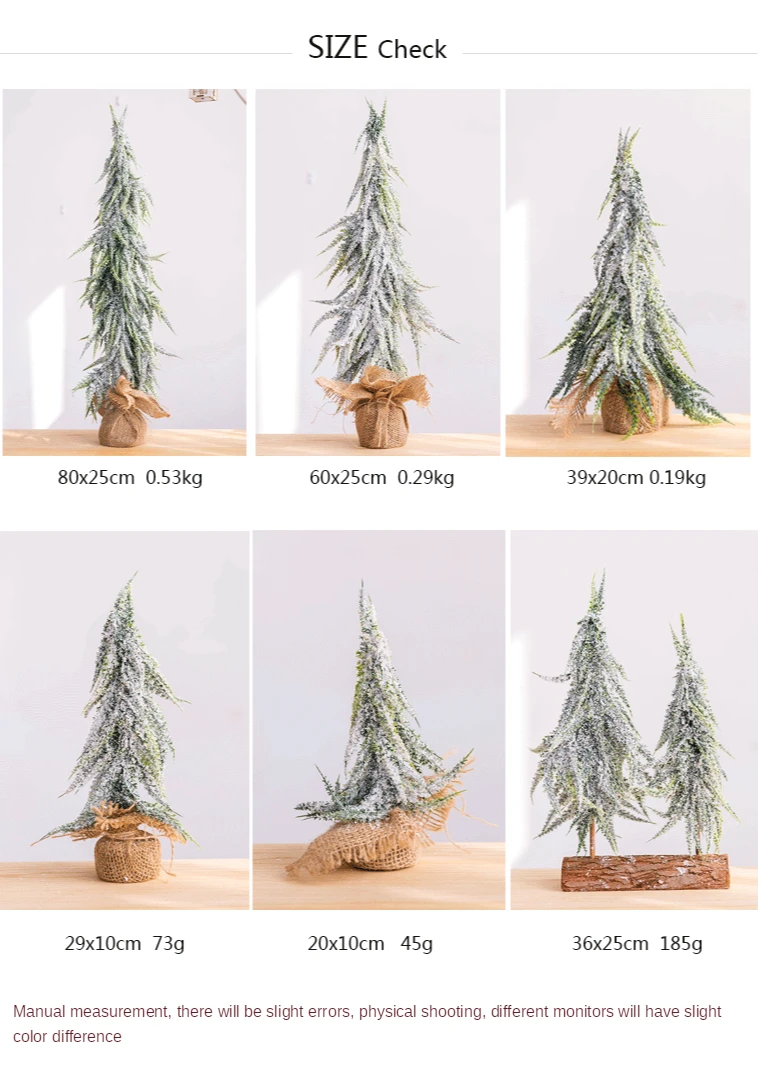 SIZE Check

80x25cm 0.53kg

60x25cm 0.29kg

39x20cm 0.19kg

29x10cm 73g

20x10cm 45g

36x25cm 185g

Manual measurement, there will be slight errors, physical shooting, different monitors will have slight color difference