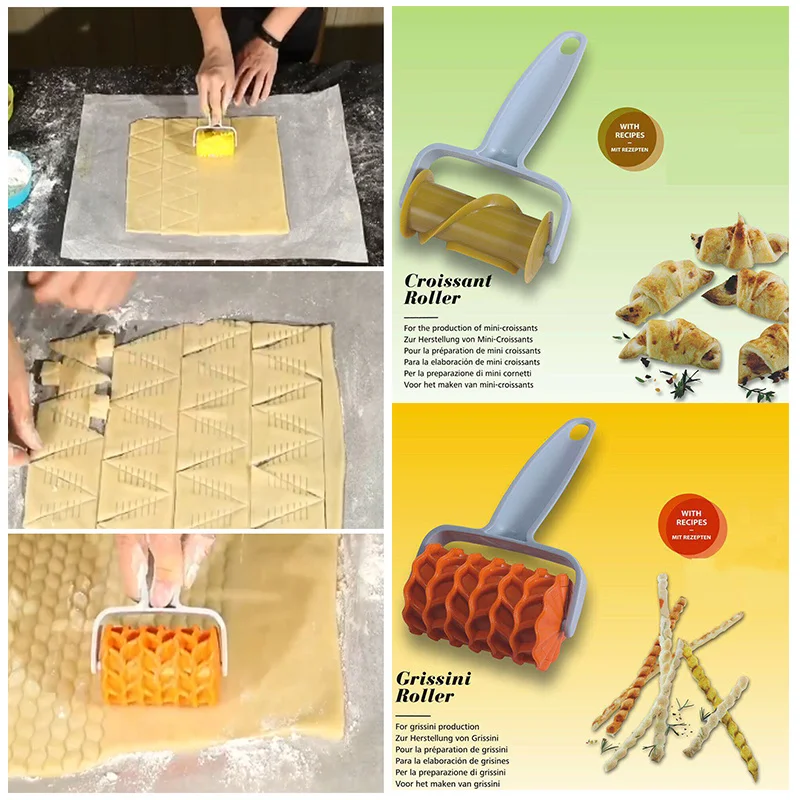 WITH RECIPES
—
MIT REZEPTEN

Croissant Roller

For the production of mini-croissants
Zur Herstellung von Mini-Croissants
Pour la préparation de mini croissants
Para la elaboración de mini croissants
Per la preparazione di mini cornetti
Voor het maken van mini-croissants

WITH RECIPES
—
MIT REZEPTEN

Grissini Roller

For grissini production
Zur Herstellung von Grissini
Pour la préparation de grissini
Para la elaboración de grisines
Per la preparazione di grissini
Voor het maken van grissini