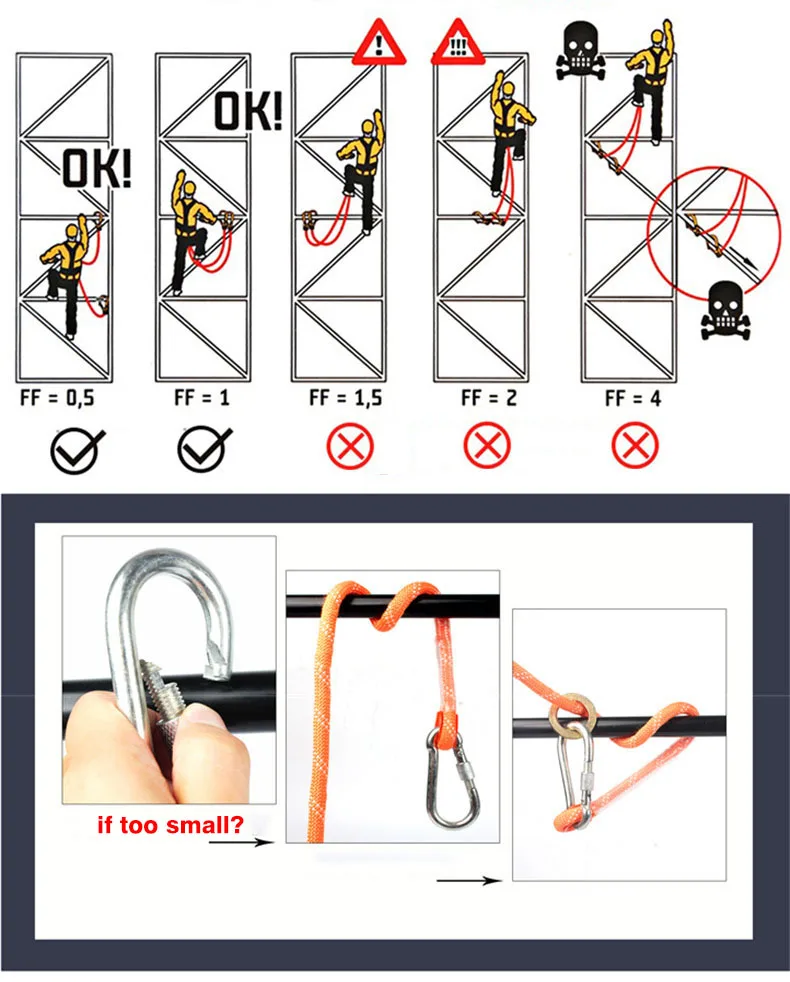 OK!

OK!

!

!!!

FF = 0,5

FF = 1

FF = 1,5

FF = 2

FF = 4

if too small?