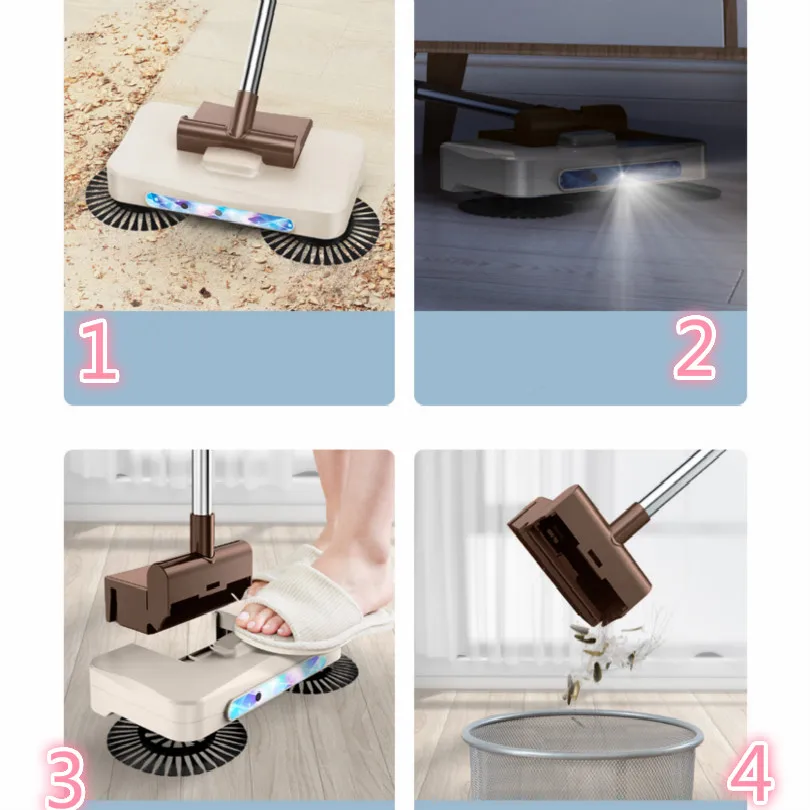 1

2

3

4