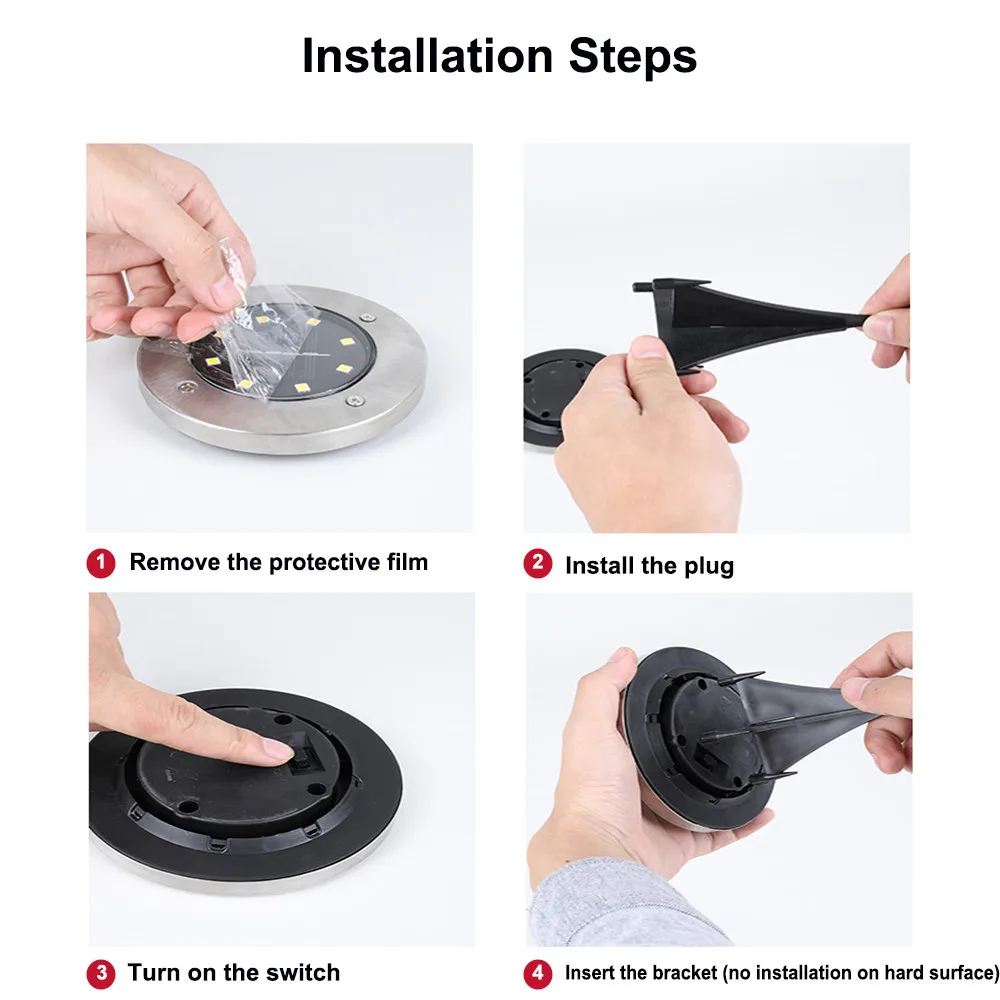 Installation Steps

1 Remove the protective film

2 Install the plug

3 Turn on the switch

4 Insert the bracket (no installation on hard surface)