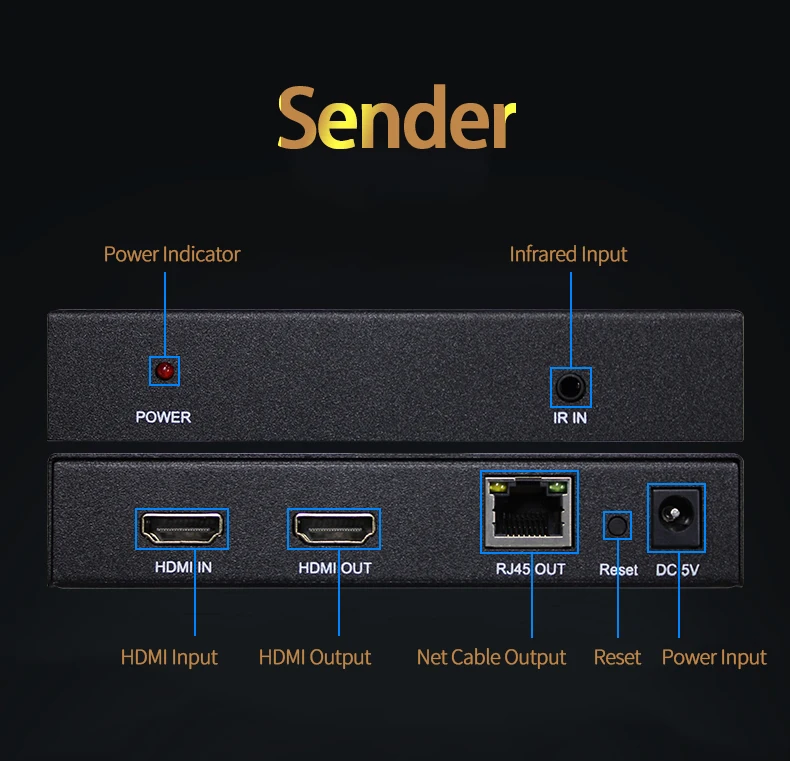 Sender

Power Indicator

Infrared Input

POWER

IR IN

HDMI IN

HDMI OUT

RJ45 OUT

Reset

DC 5V

HDMI Input

HDMI Output

Net Cable Output

Reset

Power Input