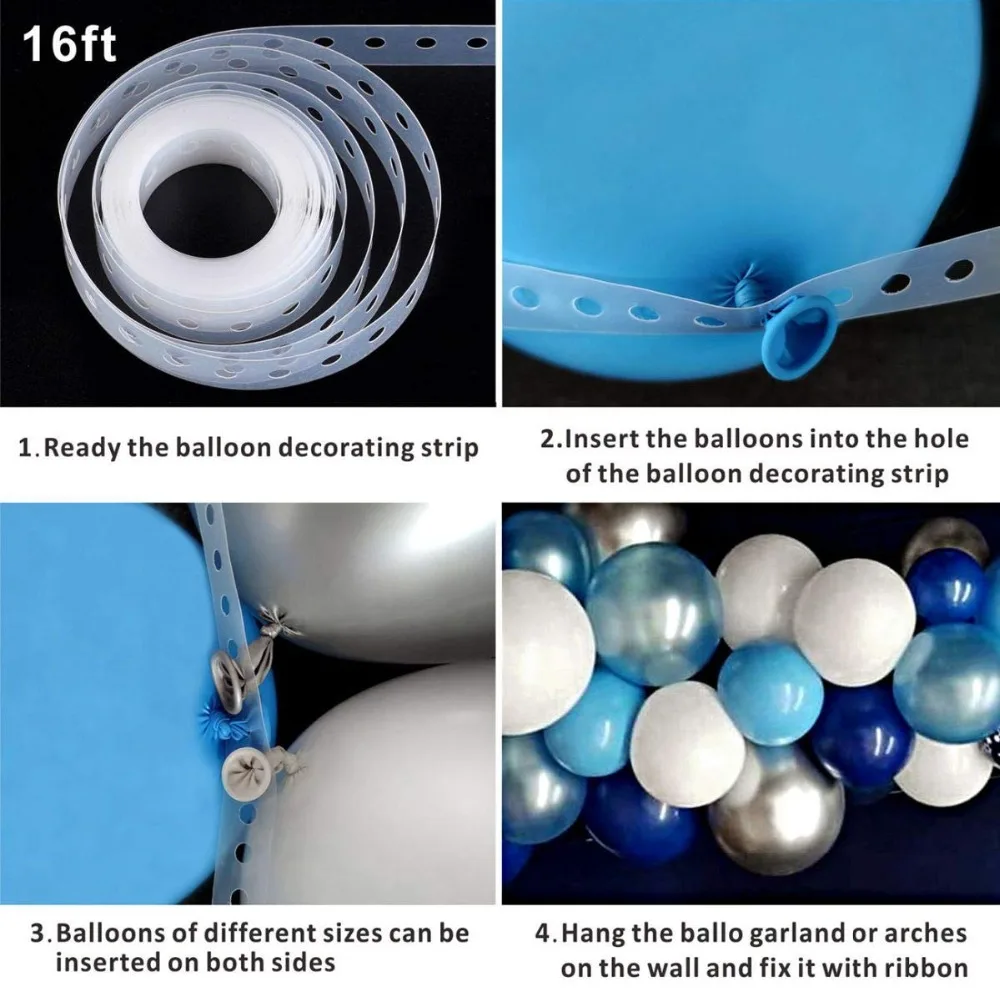 16ft

1.Ready the balloon decorating strip

2.Insert the balloons into the hole of the balloon decorating strip

3.Balloons of different sizes can be inserted on both sides

4.Hang the ballo garland or arches on the wall and fix it with ribbon