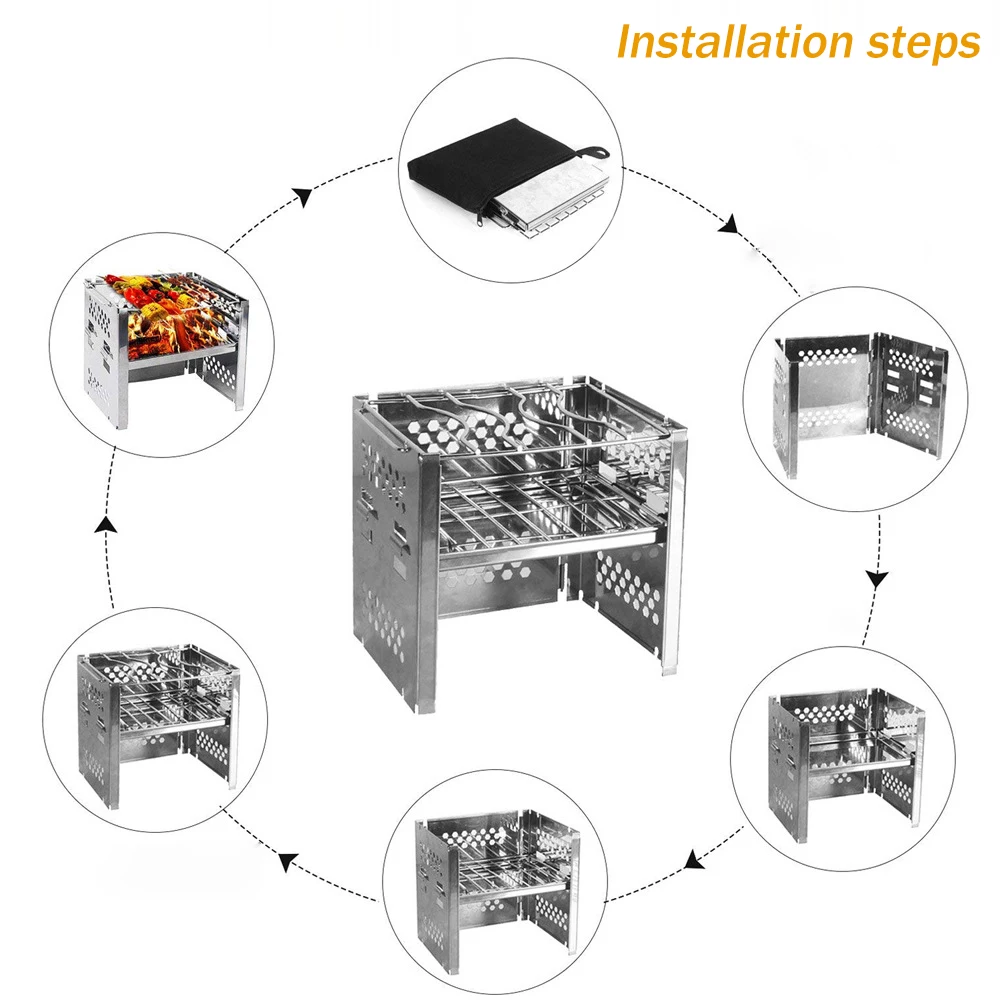 Installation steps