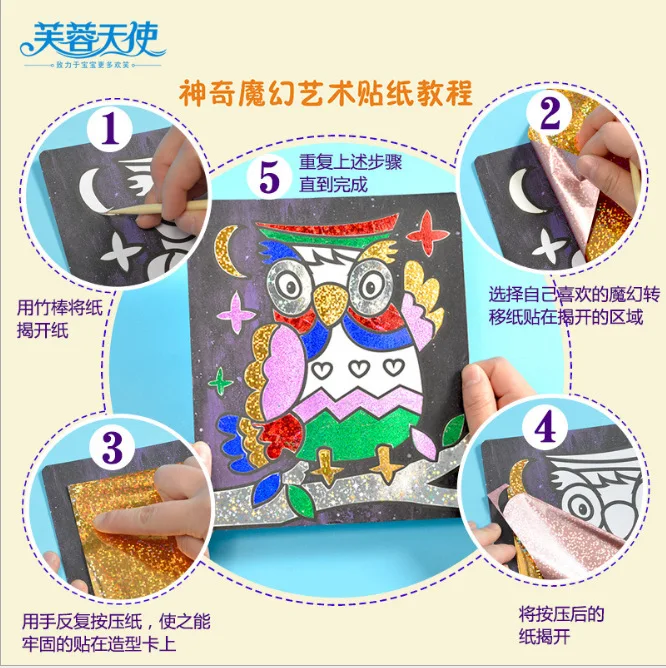 芙蓉天使
致力于宝宝更多欢笑

神奇魔幻艺术贴纸教程

1
用竹棒将纸揭开纸

2
选择自己喜欢的魔幻转移纸贴在揭开的区域

5
重复上述步骤直到完成

3
用手反复按压纸，使之能牢固的贴在造型卡上

4
将按压后的纸揭开