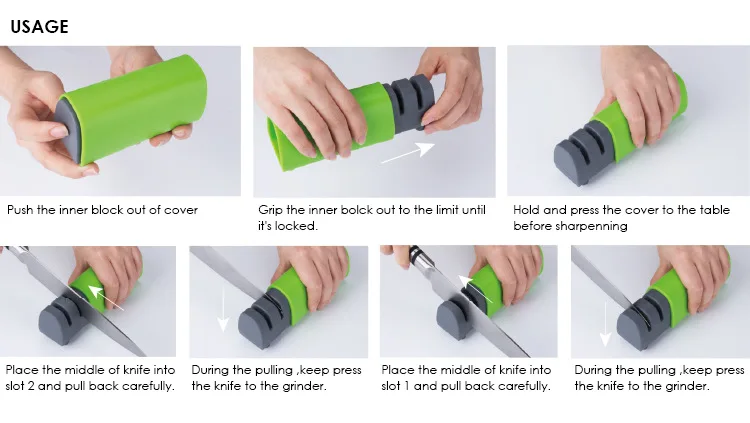 USAGE

Push the inner block out of cover

Grip the inner bolck out to the limit until it's locked.

Hold and press the cover to the table before sharpenning

Place the middle of knife into slot 2 and pull back carefully.

During the pulling ,keep press the knife to the grinder.

Place the middle of knife into slot 1 and pull back carefully.

During the pulling ,keep press the knife to the grinder.