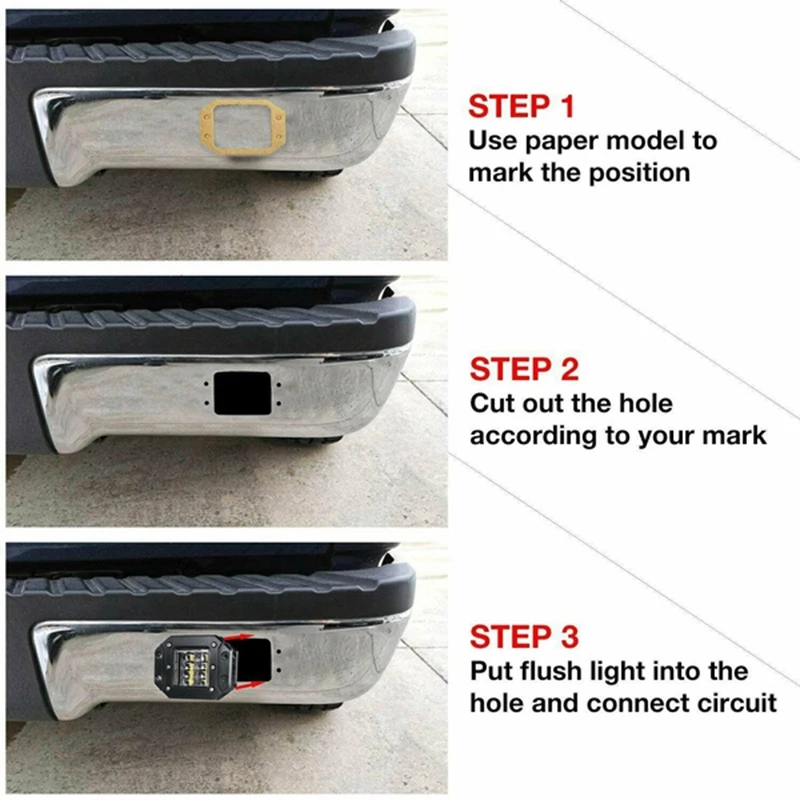 STEP 1
Use paper model to mark the position

STEP 2
Cut out the hole according to your mark

STEP 3
Put flush light into the hole and connect circuit