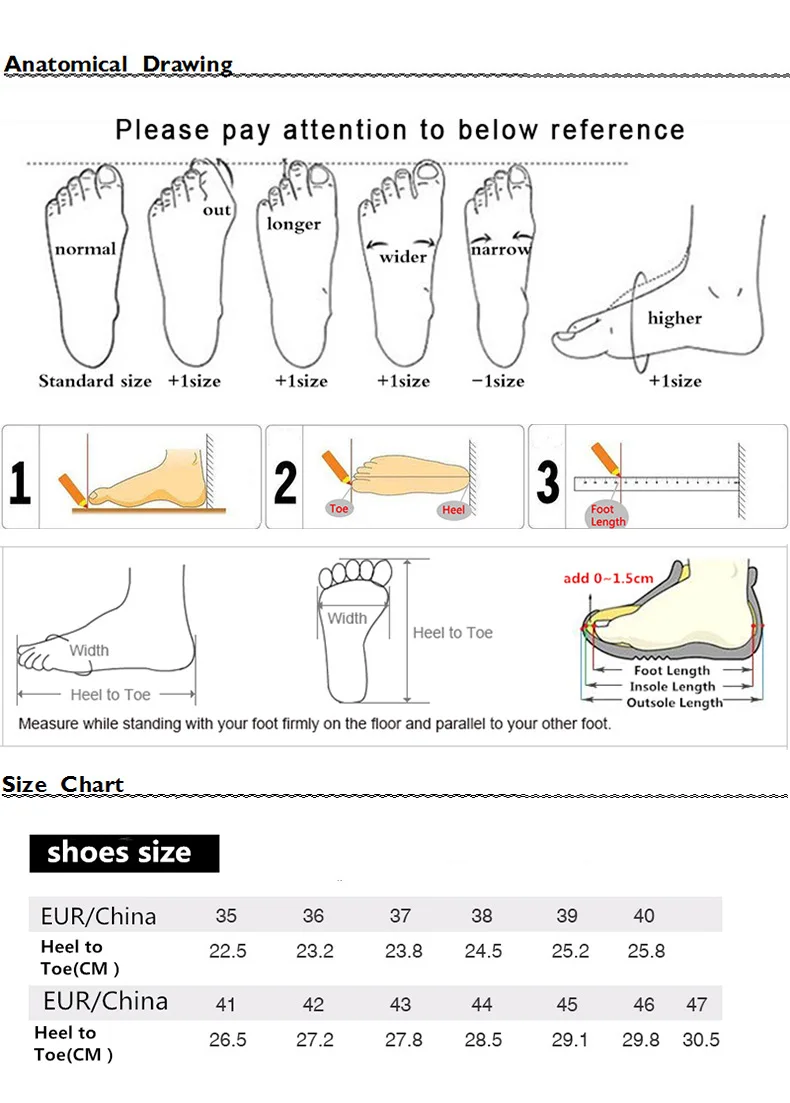 Anatomical Drawing

Please pay attention to below reference

normal
out
longer
wider
narrow
higher

Standard size +1size +1size +1size −1size +1size

1

2

Toe Heel

3

Foot Length

Width
Heel to Toe
Width
Heel to Toe
add 0~1.5cm
Foot Length
Insole Length
Outsole Length

Measure while standing with your foot firmly on the floor and parallel to your other foot.

Size Chart

shoes size

| EUR/China | 35 | 36 | 37 | 38 | 39 | 40 | |
|---|---|---|---|---|---|---|---|
| Heel to Toe(CM ) | 22.5 | 23.2 | 23.8 | 24.5 | 25.2 | 25.8 | |
| EUR/China | 41 | 42 | 43 | 44 | 45 | 46 | 47 |
| Heel to Toe(CM ) | 26.5 | 27.2 | 27.8 | 28.5 | 29.1 | 29.8 | 30.5 |