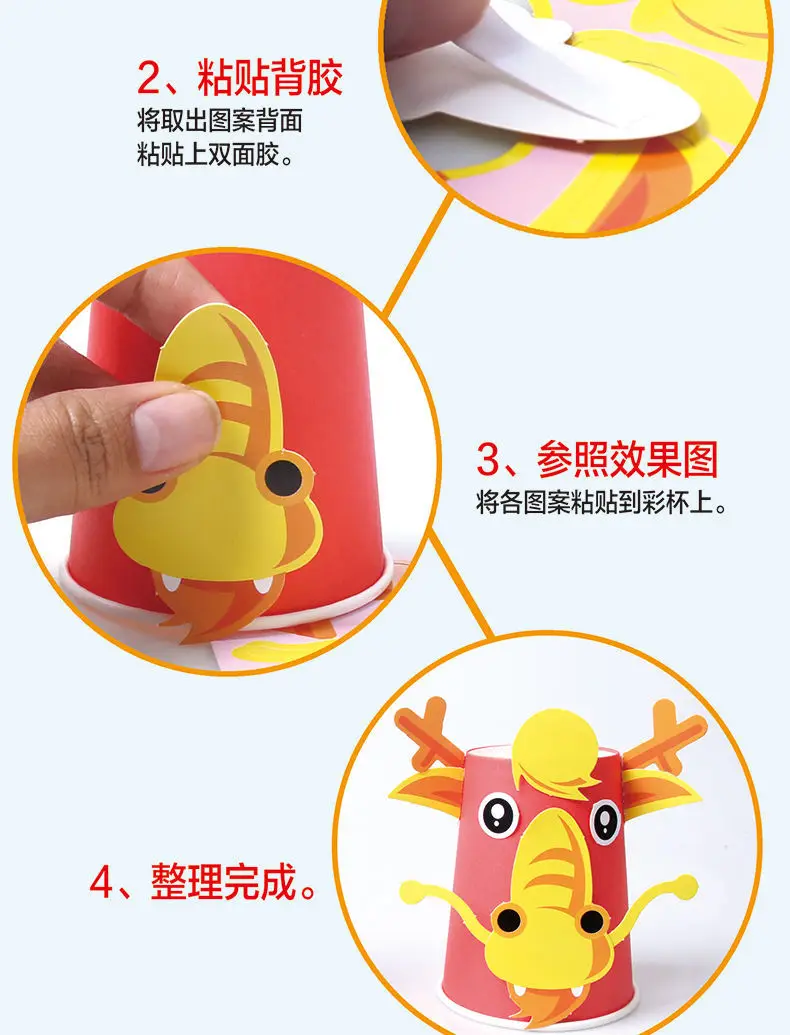 2、粘贴背胶
将取出图案背面粘贴上双面胶。

3、参照效果图
将各图案粘贴到彩杯上。

4、整理完成。