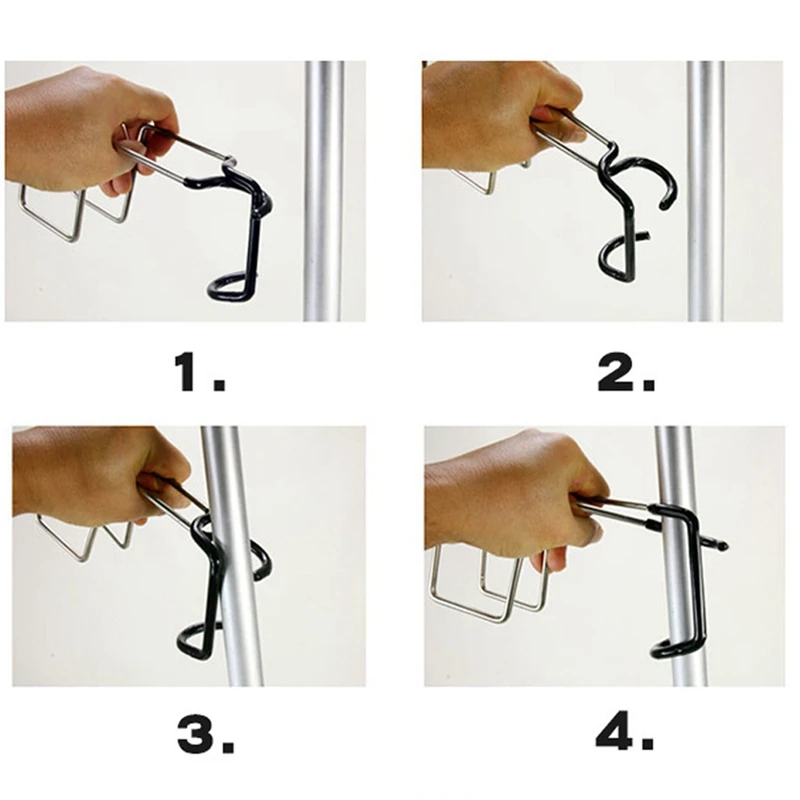 1.

2.

3.

4.