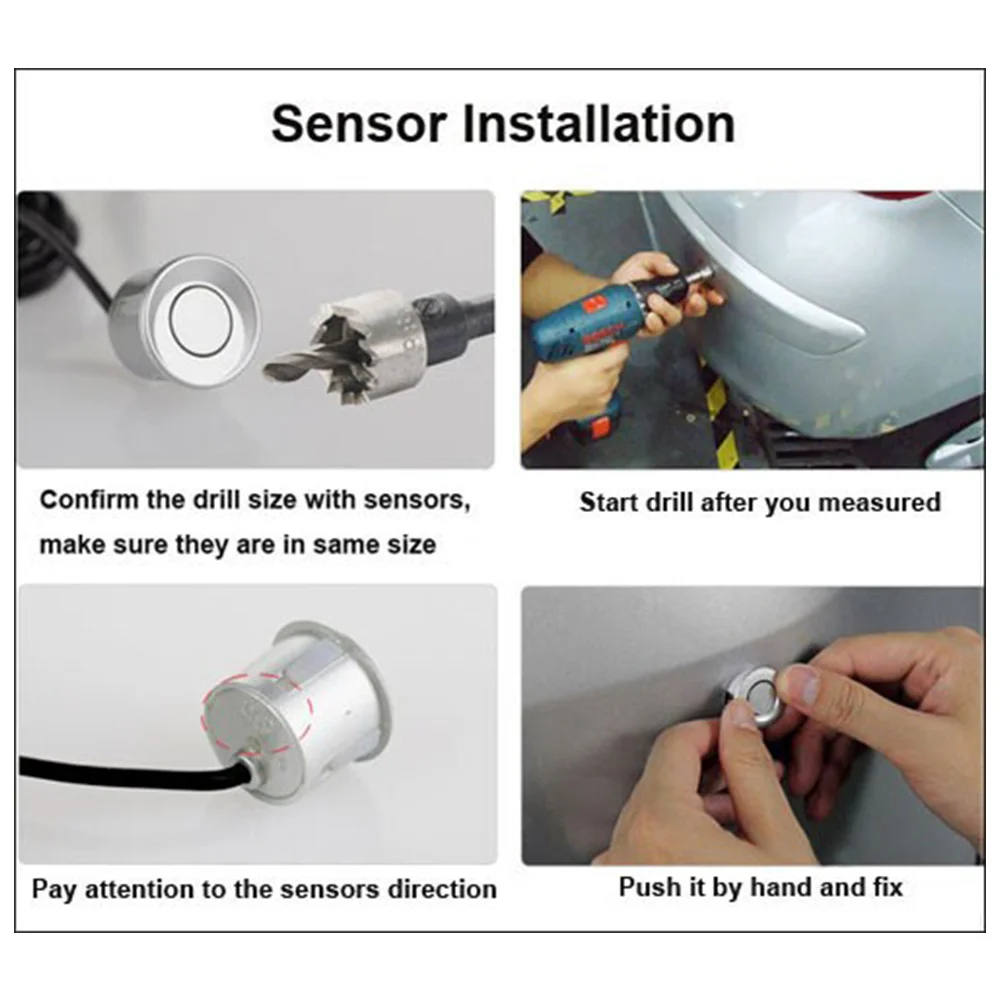 Sensor Installation

Confirm the drill size with sensors, make sure they are in same size

Start drill after you measured

Pay attention to the sensors direction

Push it by hand and fix