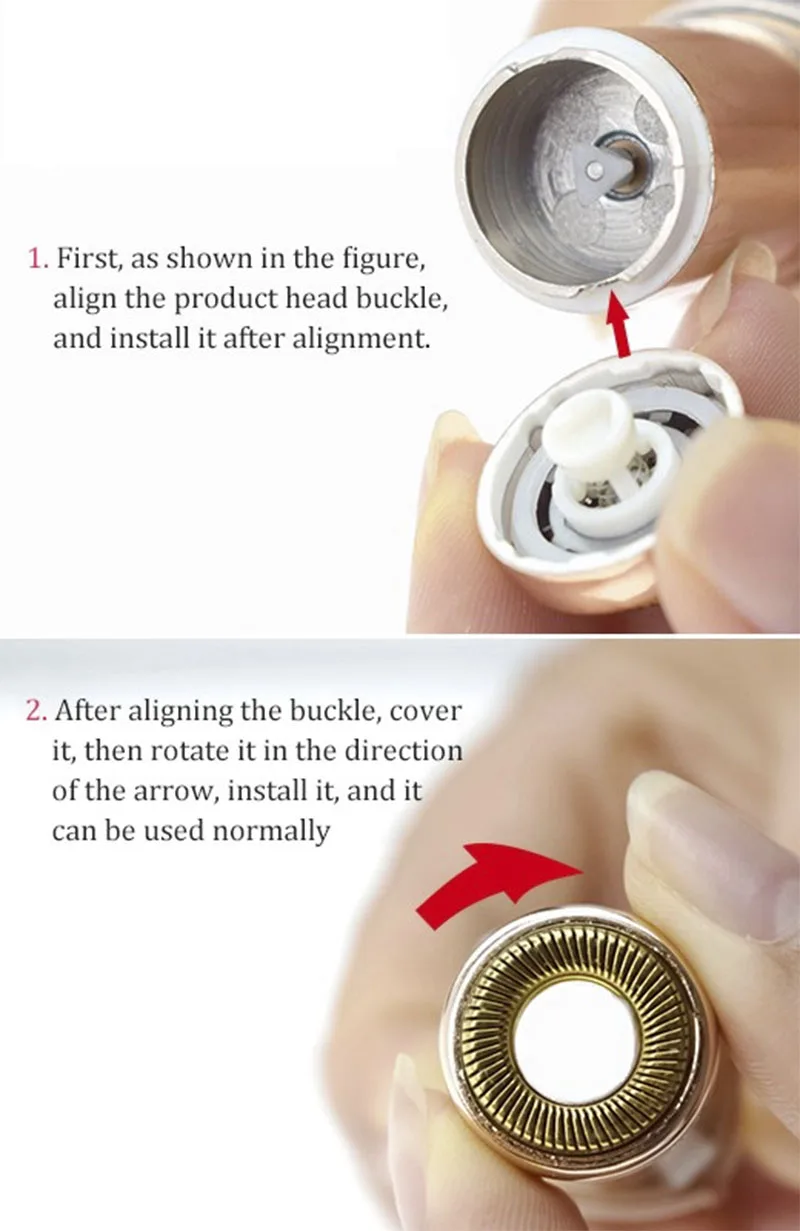 1. First, as shown in the figure, align the product head buckle, and install it after alignment.

2. After aligning the buckle, cover it, then rotate it in the direction of the arrow, install it, and it can be used normally