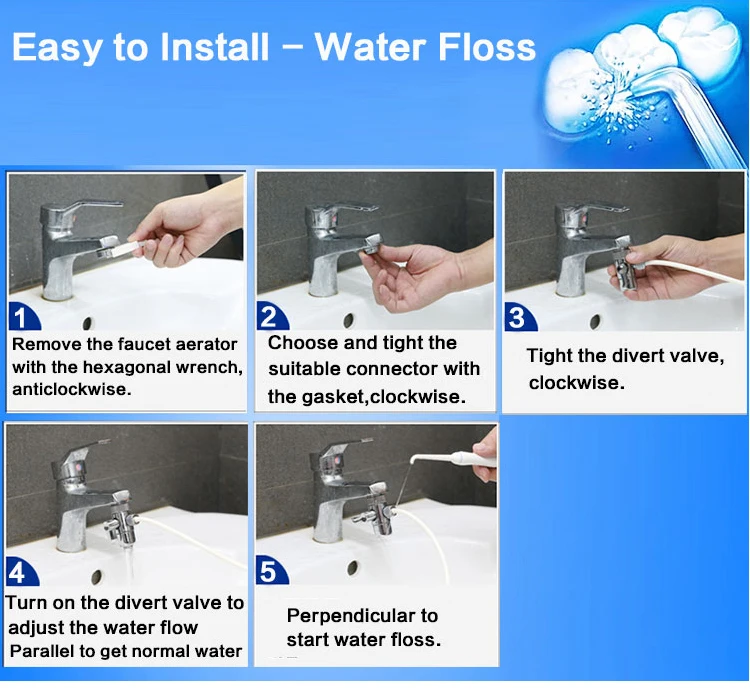 Easy to Install – Water Floss

1
Remove the faucet aerator with the hexagonal wrench, anticlockwise.

2
Choose and tight the suitable connector with the gasket,clockwise.

3
Tight the divert valve, clockwise.

4
Turn on the divert valve to adjust the water flow
Parallel to get normal water

5
Perpendicular to start water floss.