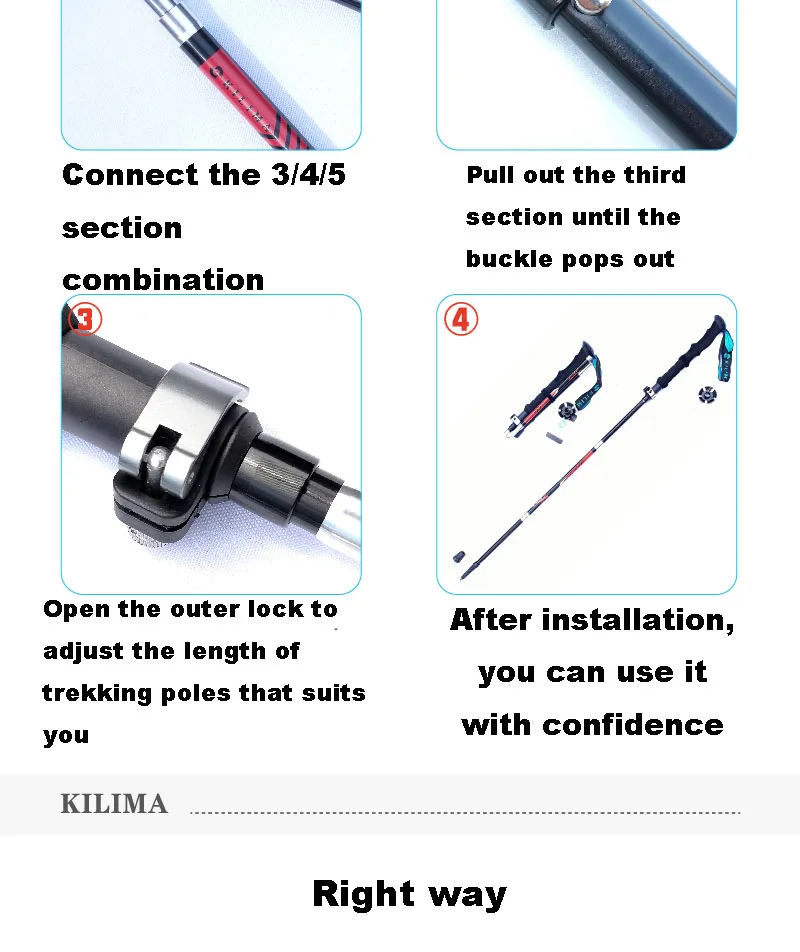 KILIMA

Connect the 3/4/5 section combination

Pull out the third section until the buckle pops out

③

④

Open the outer lock to adjust the length of trekking poles that suits you

After installation, you can use it with confidence

KILIMA

Right way