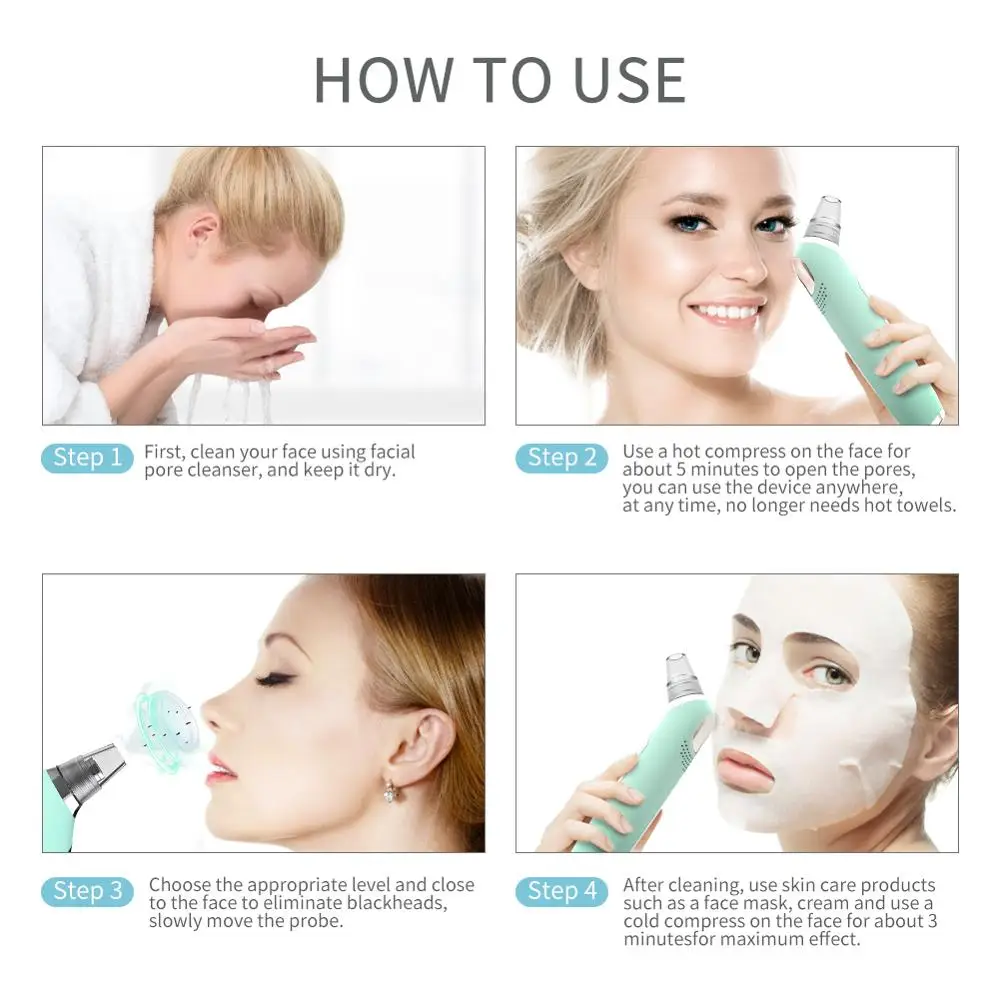 HOW TO USE

Step 1 First, clean your face using facial pore cleanser, and keep it dry.

Step 2 Use a hot compress on the face for about 5 minutes to open the pores, you can use the device anywhere, at any time, no longer needs hot towels.

Step 3 Choose the appropriate level and close to the face to eliminate blackheads, slowly move the probe.

Step 4 After cleaning, use skin care products such as a face mask, cream and use a cold compress on the face for about 3 minutesfor maximum effect.