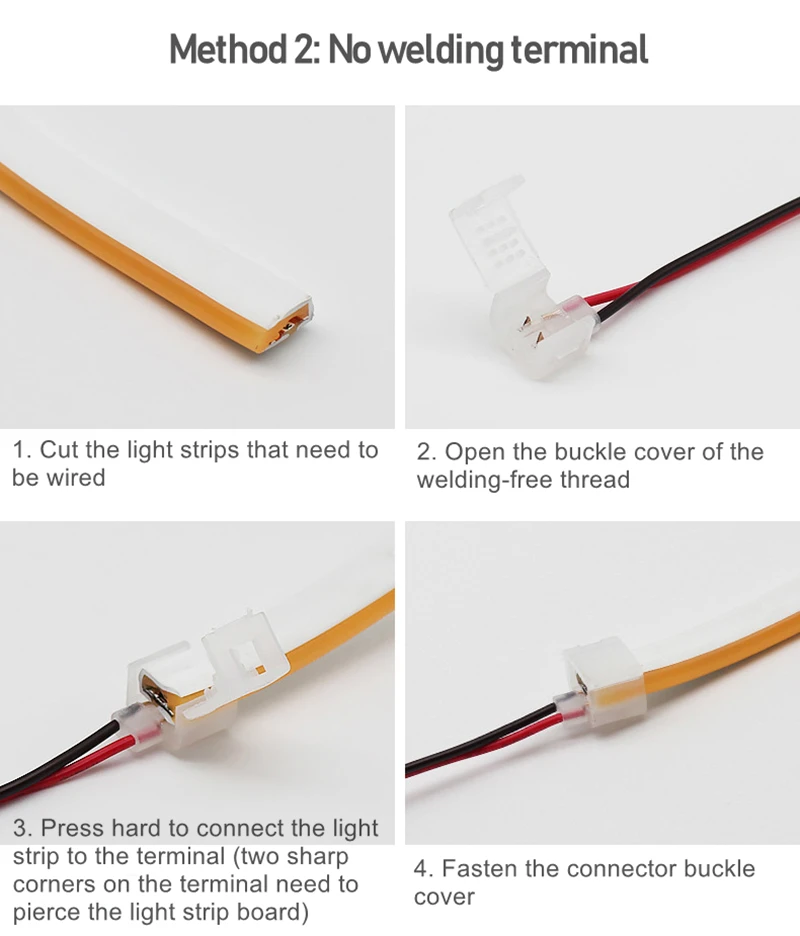 Method 2: No welding terminal

1. Cut the light strips that need to be wired

2. Open the buckle cover of the welding-free thread

3. Press hard to connect the light strip to the terminal (two sharp corners on the terminal need to pierce the light strip board)

4. Fasten the connector buckle cover