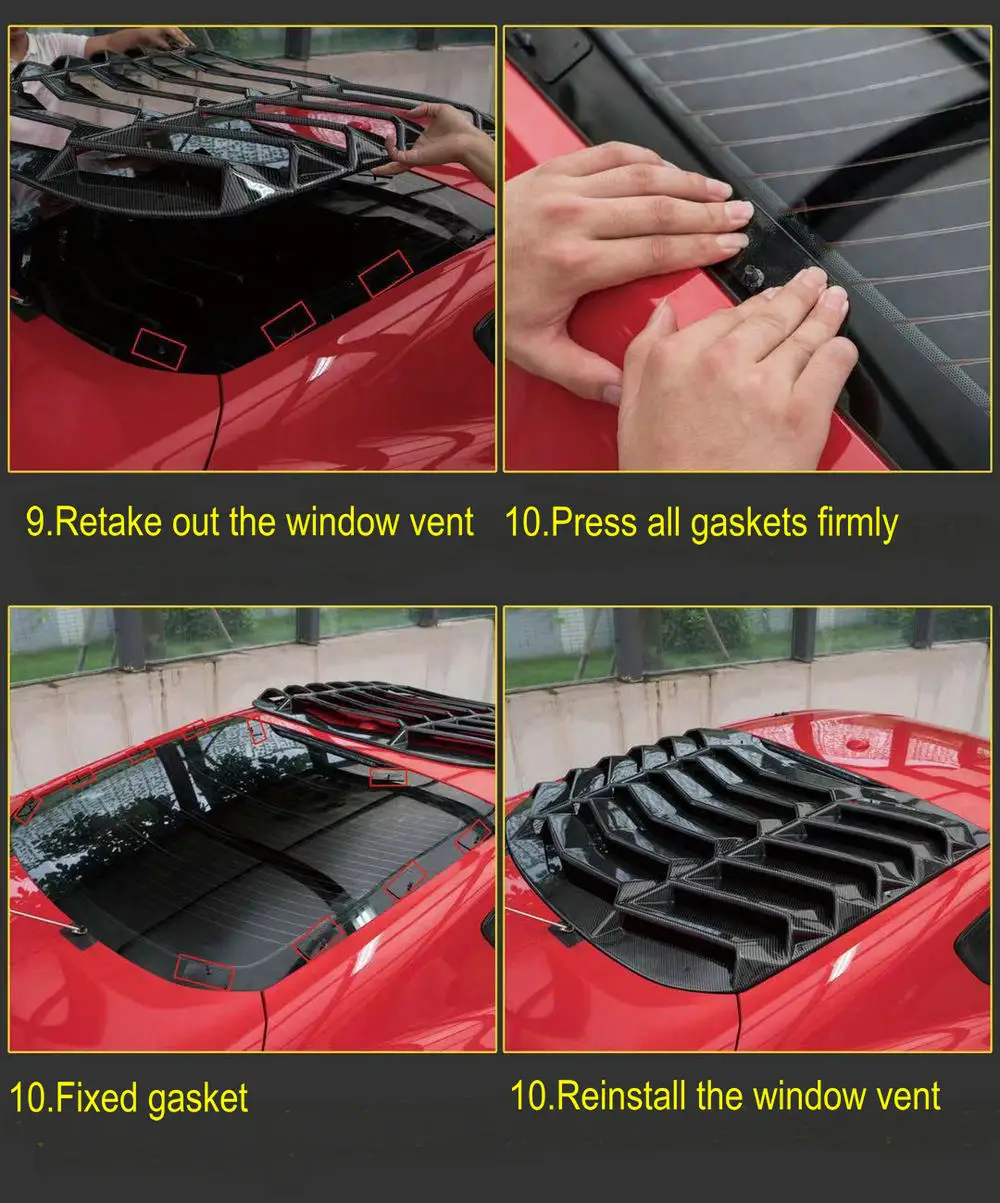 9.Retake out the window vent

10.Press all gaskets firmly

10.Fixed gasket

10.Reinstall the window vent