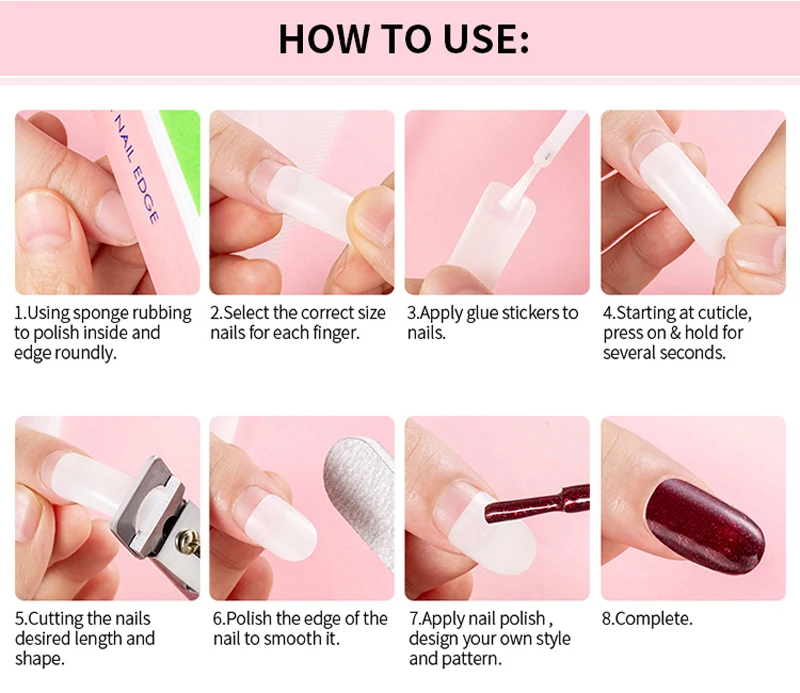 HOW TO USE:

NAIL EDGE

1.Using sponge rubbing to polish inside and edge roundly.

2.Select the correct size nails for each finger.

3.Apply glue stickers to nails.

4.Starting at cuticle, press on & hold for several seconds.

5.Cutting the nails desired length and shape.

6.Polish the edge of the nail to smooth it.

7.Apply nail polish , design your own style and pattern.

8.Complete.