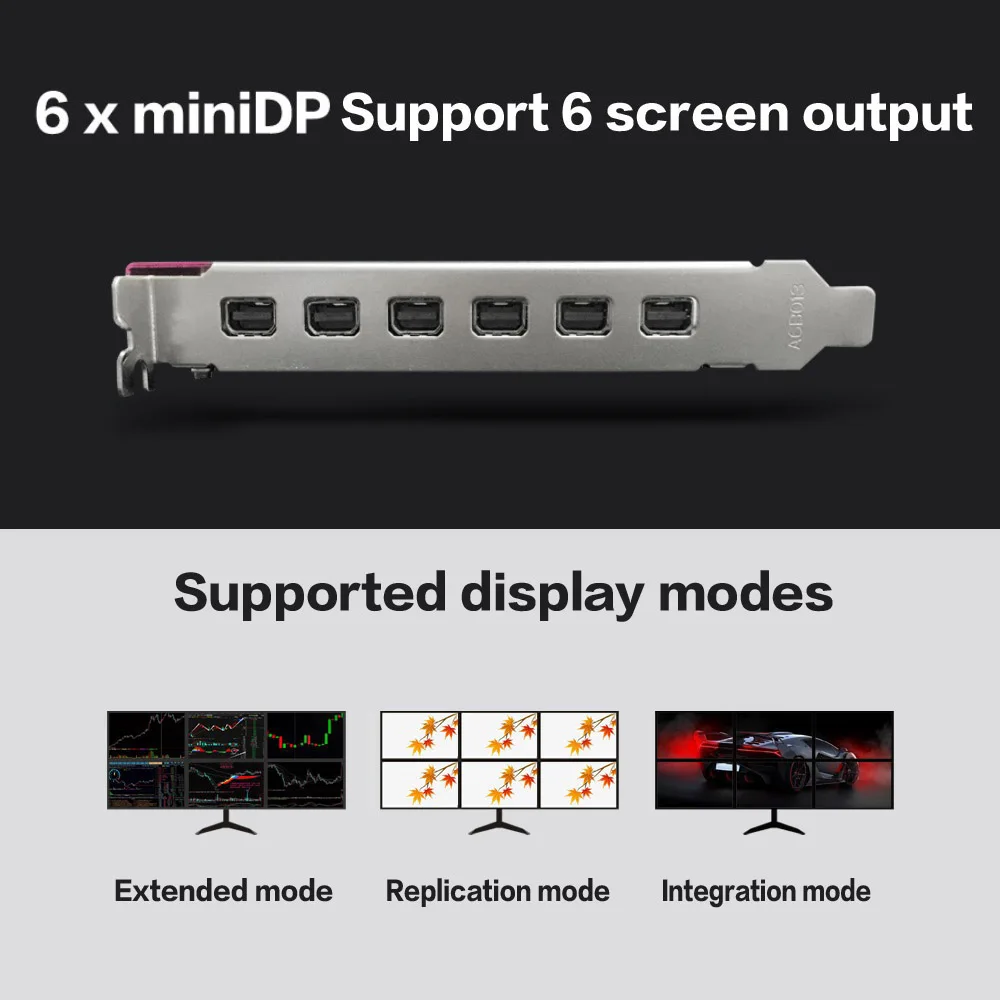 6 x miniDP Support 6 screen output

ACB013

Supported display modes

Extended mode

Replication mode

Integration mode