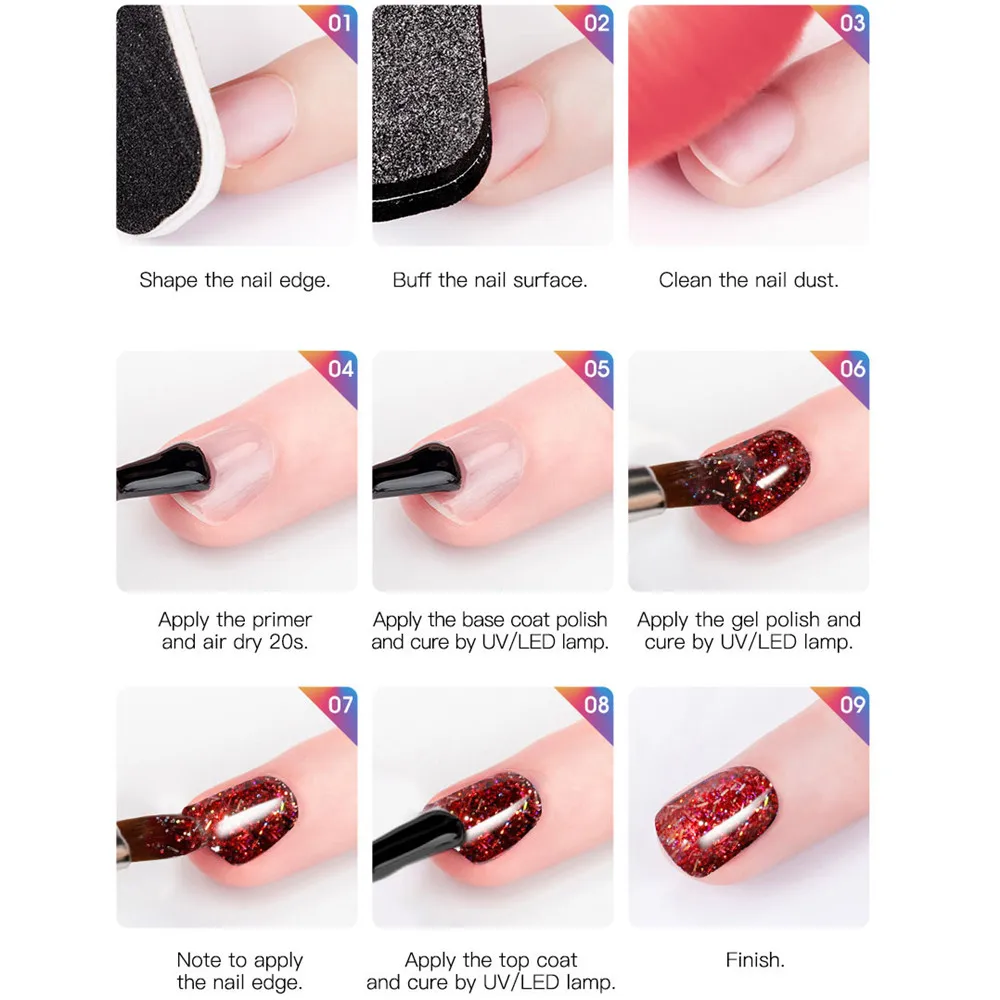 01

Shape the nail edge.

02

Buff the nail surface.

03

Clean the nail dust.

04

Apply the primer and air dry 20s.

05

Apply the base coat polish and cure by UV/LED lamp.

06

Apply the gel polish and cure by UV/LED lamp.

07

Note to apply the nail edge.

08

Apply the top coat and cure by UV/LED lamp.

09

Finish.