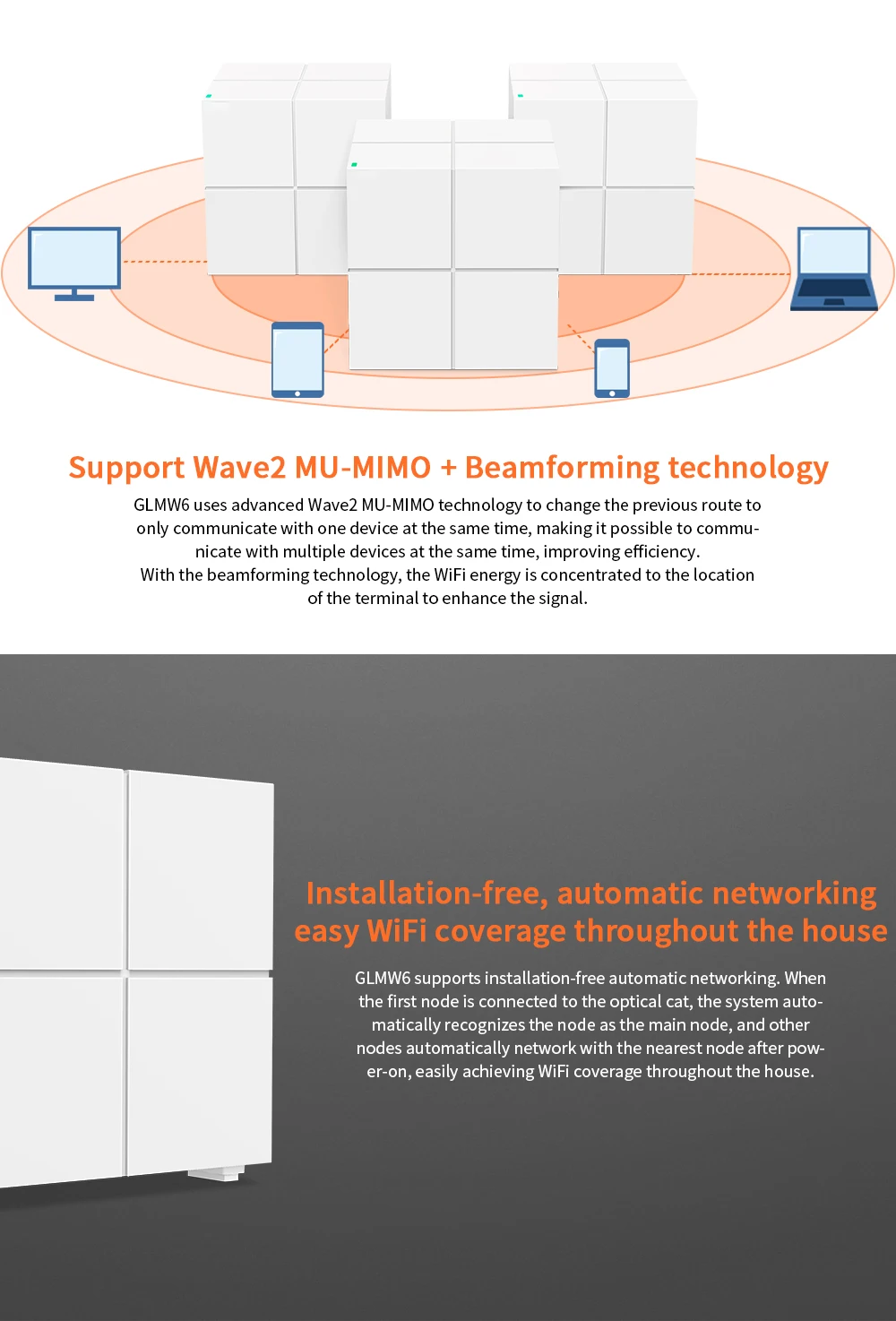 Support Wave2 MU-MIMO + Beamforming technology

GLMW6 uses advanced Wave2 MU-MIMO technology to change the previous route to only communicate with one device at the same time, making it possible to communicate with multiple devices at the same time, improving efficiency.
With the beamforming technology, the WiFi energy is concentrated to the location of the terminal to enhance the signal.

Installation-free, automatic networking
easy WiFi coverage throughout the house

GLMW6 supports installation-free automatic networking. When the first node is connected to the optical cat, the system automatically recognizes the node as the main node, and other nodes automatically network with the nearest node after power-on, easily achieving WiFi coverage throughout the house.