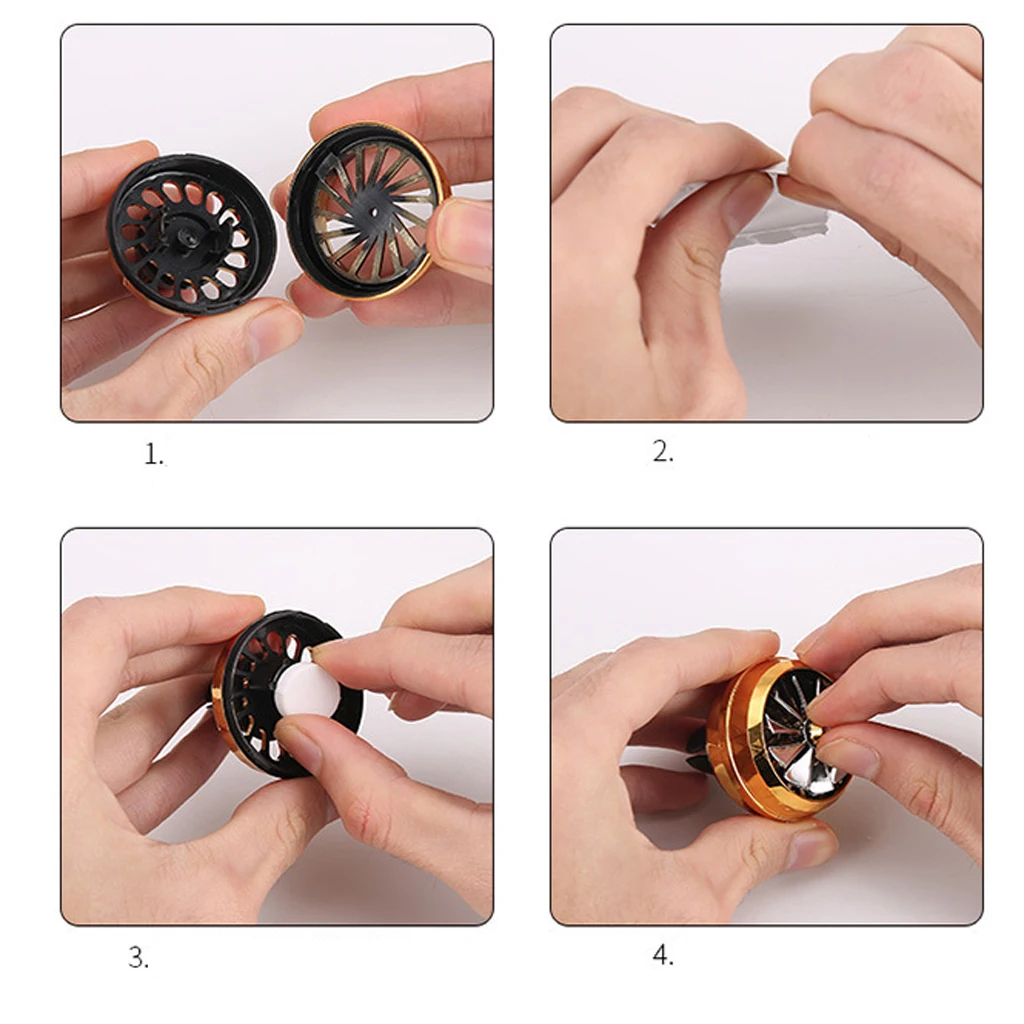 1.

2.

3.

4.