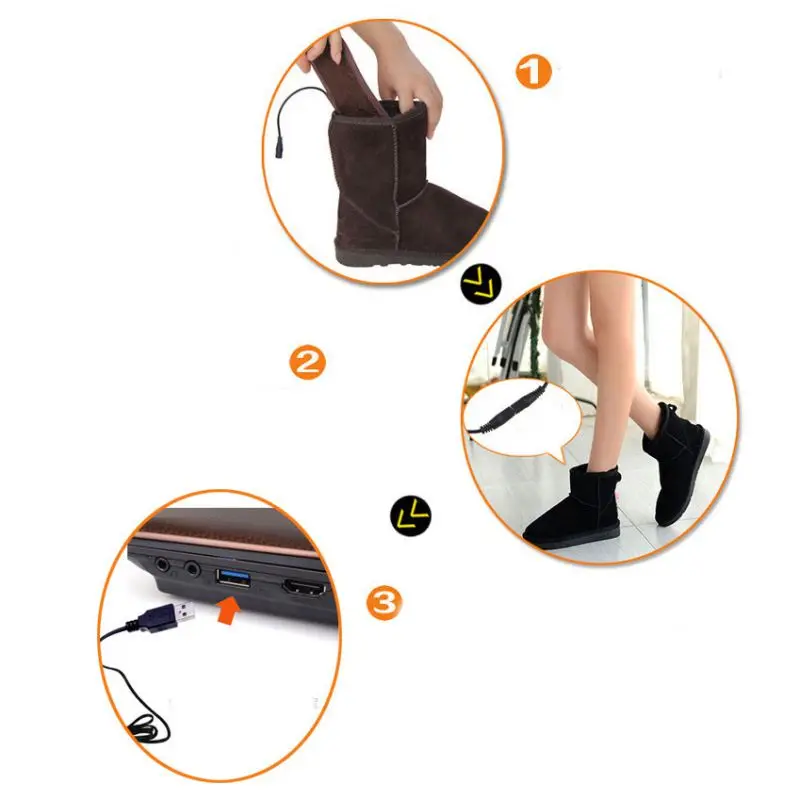 1

2

3