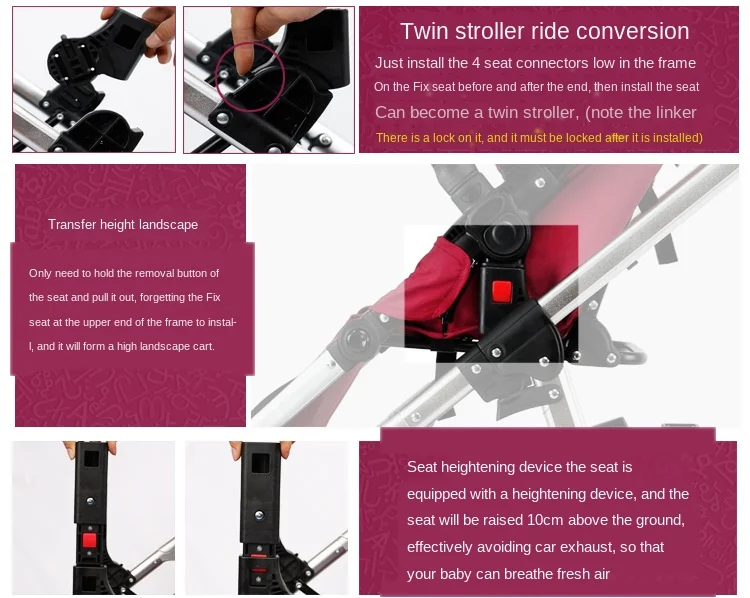 Twin stroller ride conversion

Just install the 4 seat connectors low in the frame

On the Fix seat before and after the end, then install the seat

Can become a twin stroller, (note the linker

There is a lock on it, and it must be locked after it is installed)

Transfer height landscape

Only need to hold the removal button of the seat and pull it out, forgetting the Fix seat at the upper end of the frame to install, and it will form a high landscape cart.

Seat heightening device the seat is equipped with a heightening device, and the seat will be raised 10cm above the ground, effectively avoiding car exhaust, so that your baby can breathe fresh air