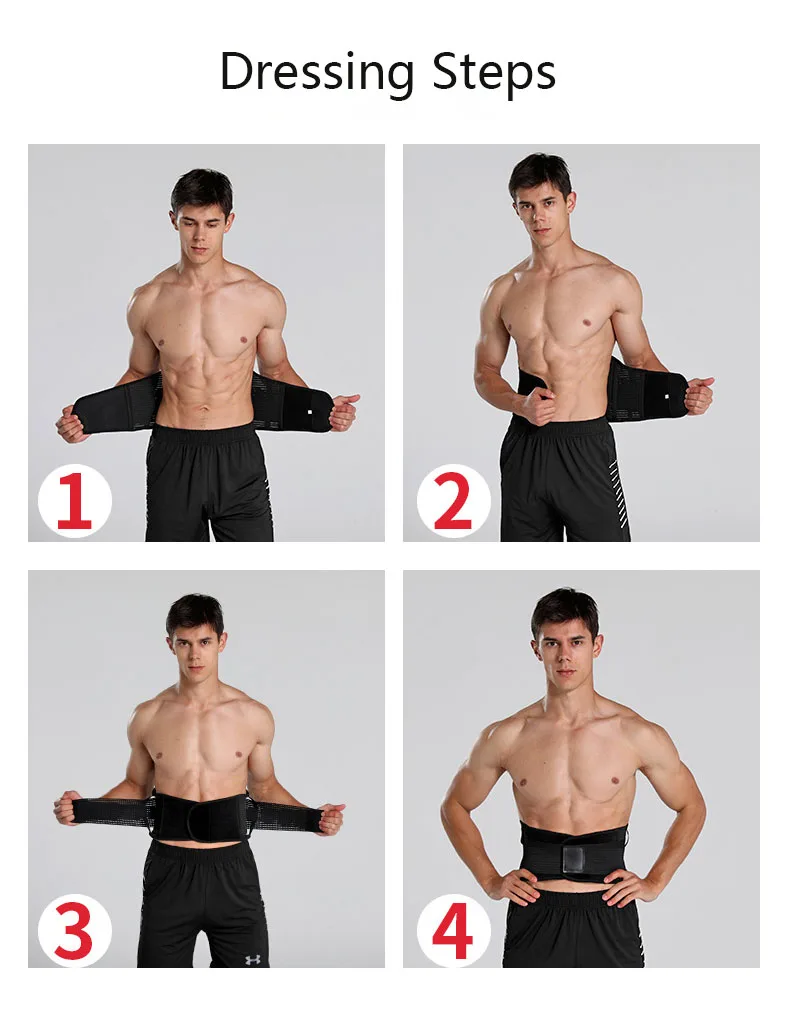 Dressing Steps

1

2

3

4