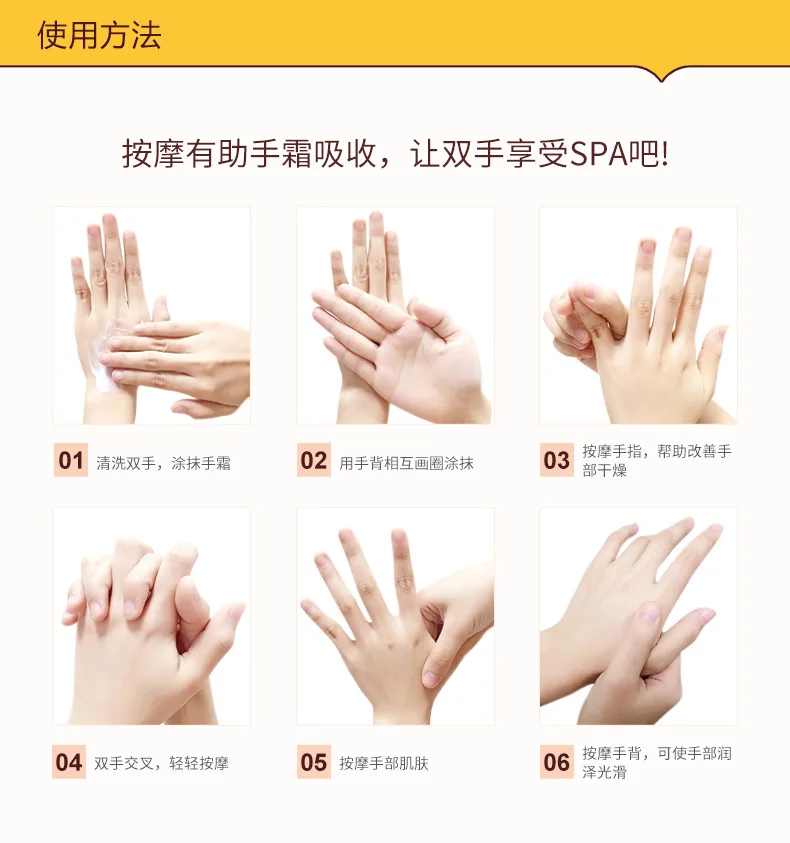 使用方法

按摩有助手霜吸收，让双手享受SPA吧!

01 清洗双手，涂抹手霜

02 用手背相互画圈涂抹

03 按摩手指，帮助改善手部干燥

04 双手交叉，轻轻按摩

05 按摩手部肌肤

06 按摩手背，可使手部润泽光滑