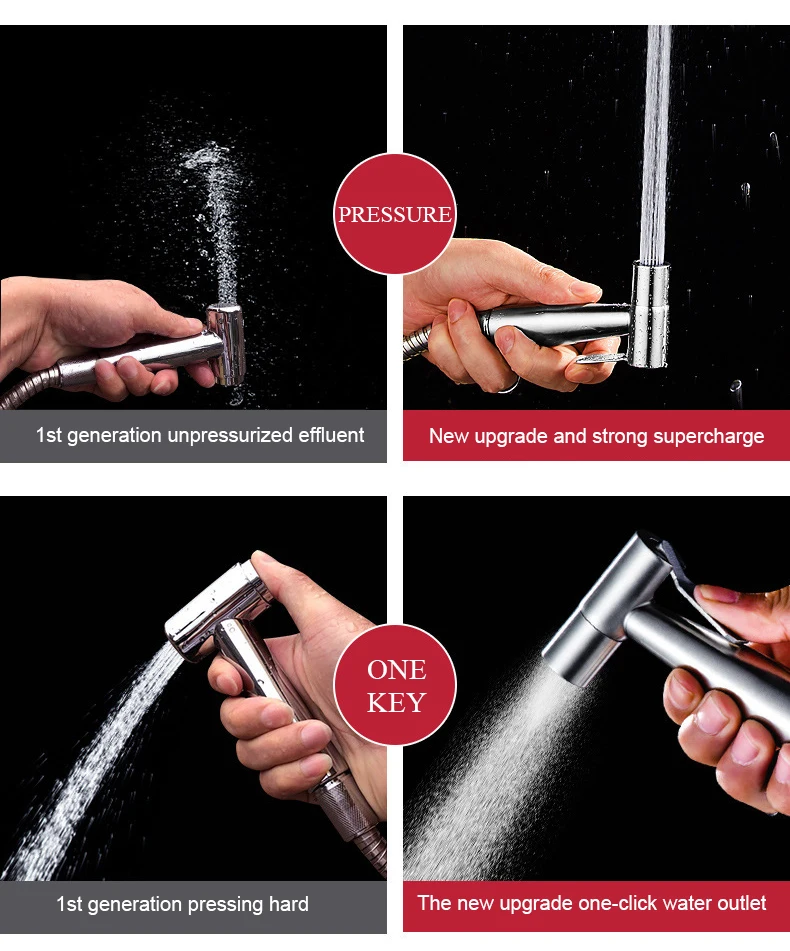 PRESSURE

1st generation unpressurized effluent

New upgrade and strong supercharge

ONE KEY

1st generation pressing hard

The new upgrade one-click water outlet