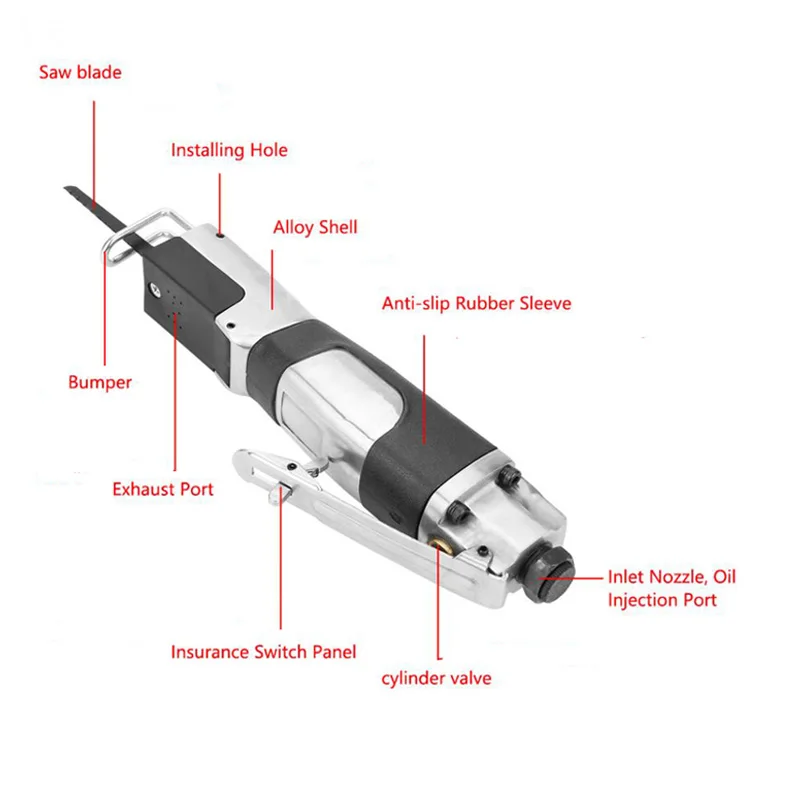 Saw blade

Installing Hole

Alloy Shell

Anti-slip Rubber Sleeve

Bumper

Exhaust Port

Inlet Nozzle, Oil Injection Port

Insurance Switch Panel

cylinder valve