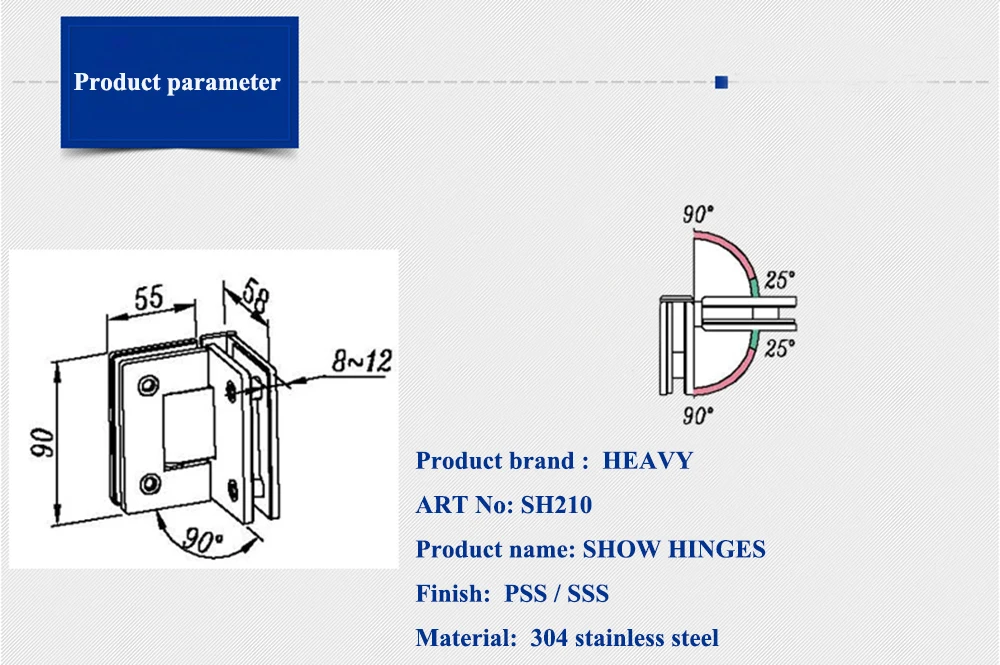 Product parameter

55

58

8~12

90

90°

90°

25°

25°

90°

Product brand : HEAVY

ART No: SH210

Product name: SHOW HINGES

Finish: PSS / SSS

Material: 304 stainless steel