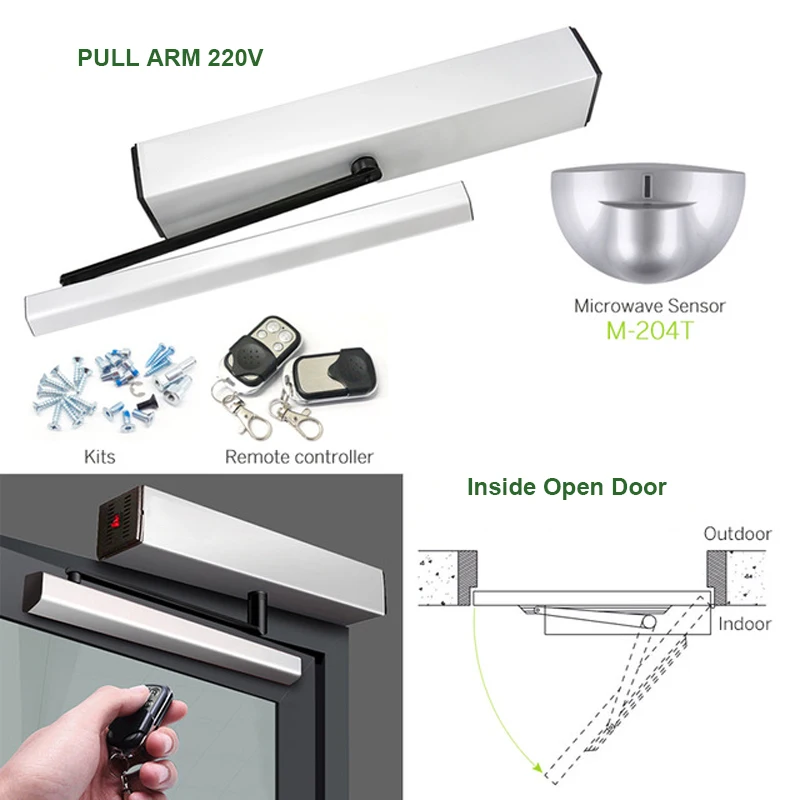 PULL ARM 220V

Microwave Sensor
M-204T

Kits

Remote controller

Inside Open Door

Outdoor

Indoor