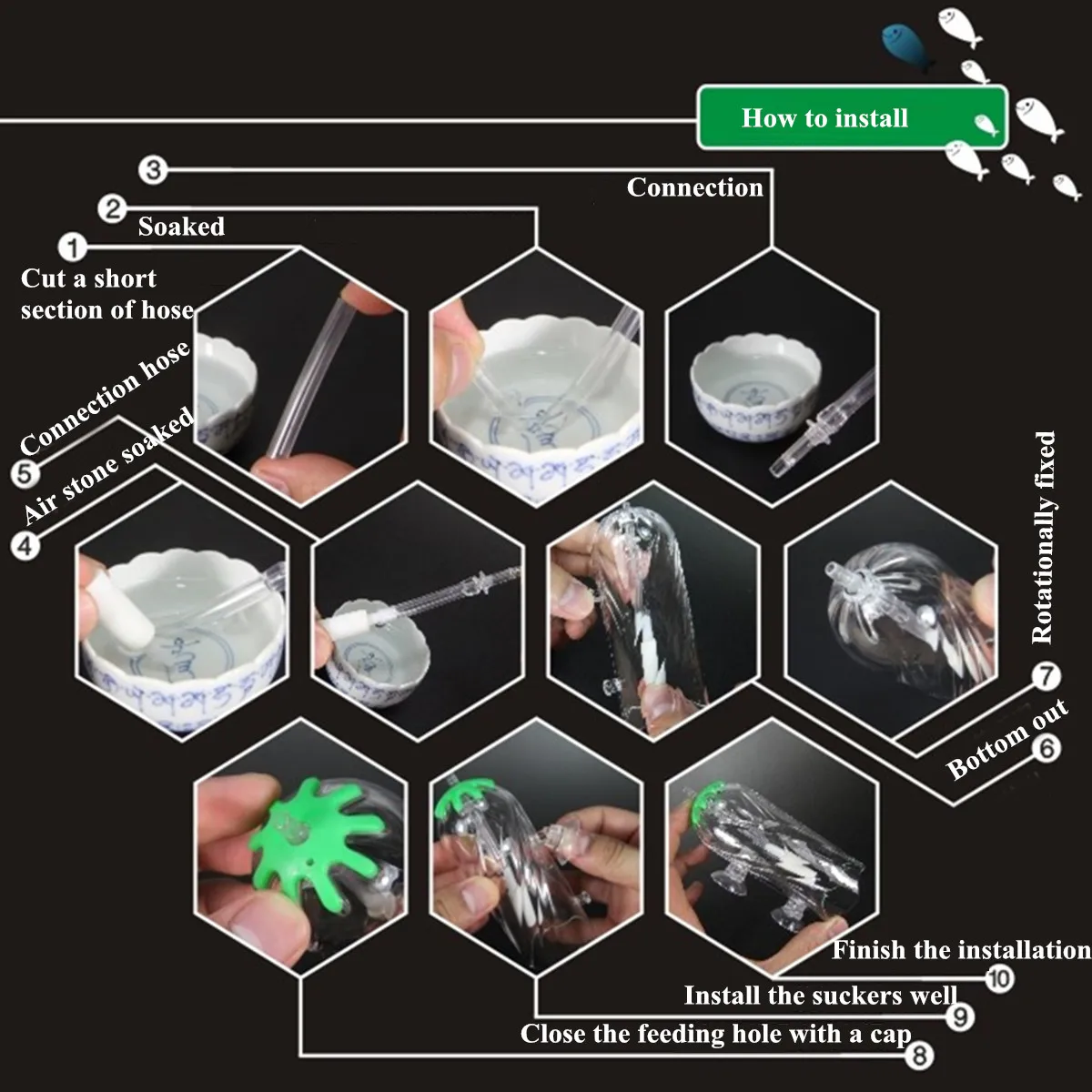 How to install

3
Connection

2
Soaked

1
Cut a short section of hose

Connection hose
5
Air stone soaked
4

Rotationally fixed
7
Bottom out
6

Finish the installation
10
Install the suckers well
9
Close the feeding hole with a cap
8