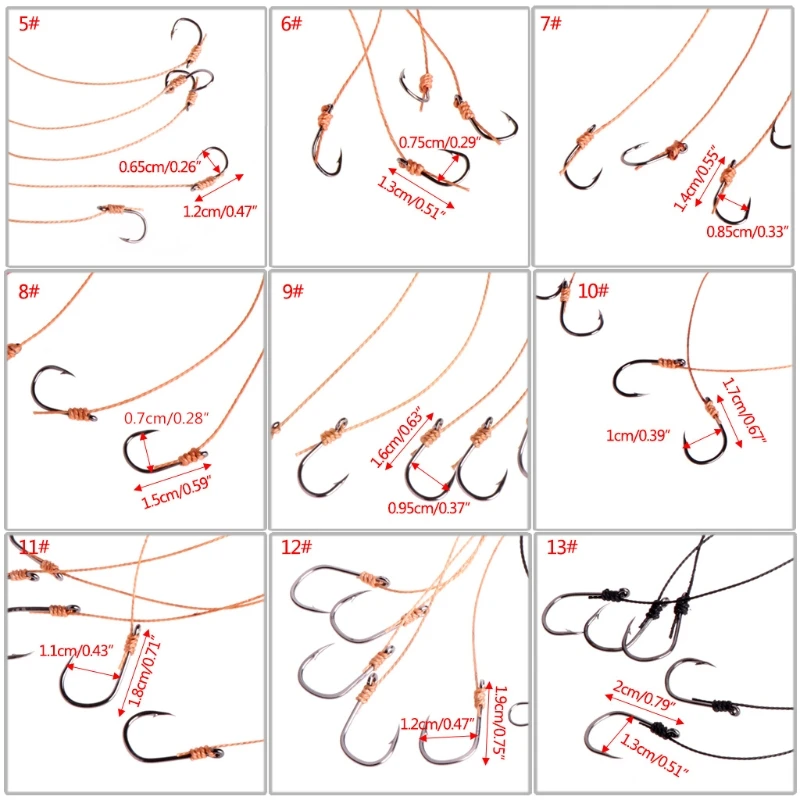 5#
0.65cm/0.26"
1.2cm/0.47"

6#
0.75cm/0.29"
1.3cm/0.51"

7#
1.4cm/0.55"
0.85cm/0.33"

8#
0.7cm/0.28"
1.5cm/0.59"

9#
1.6cm/0.63"
0.95cm/0.37"

10#
1.7cm/0.67"
1cm/0.39"

11#
1.1cm/0.43"
1.8cm/0.71"

12#
1.2cm/0.47"
1.9cm/0.75"

13#
2cm/0.79"
1.3cm/0.51"