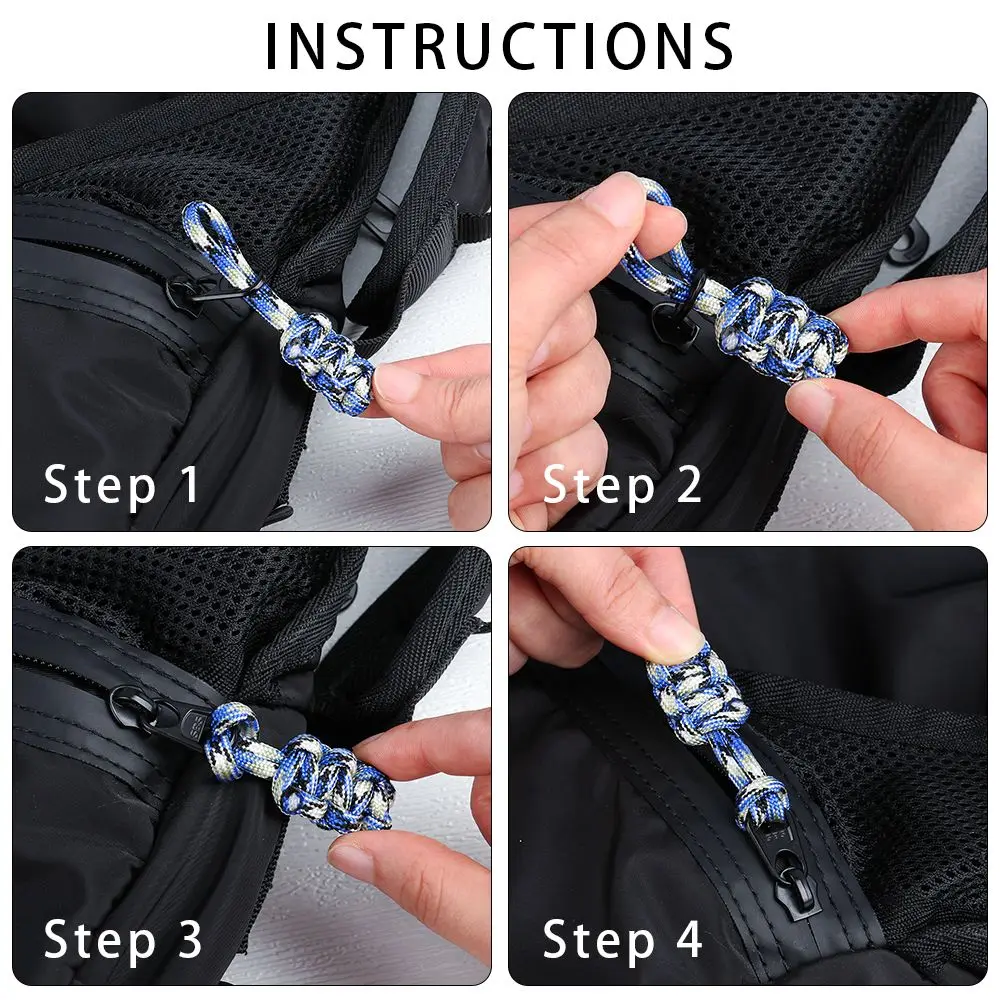 INSTRUCTIONS

Step 1

Step 2

Step 3

Step 4