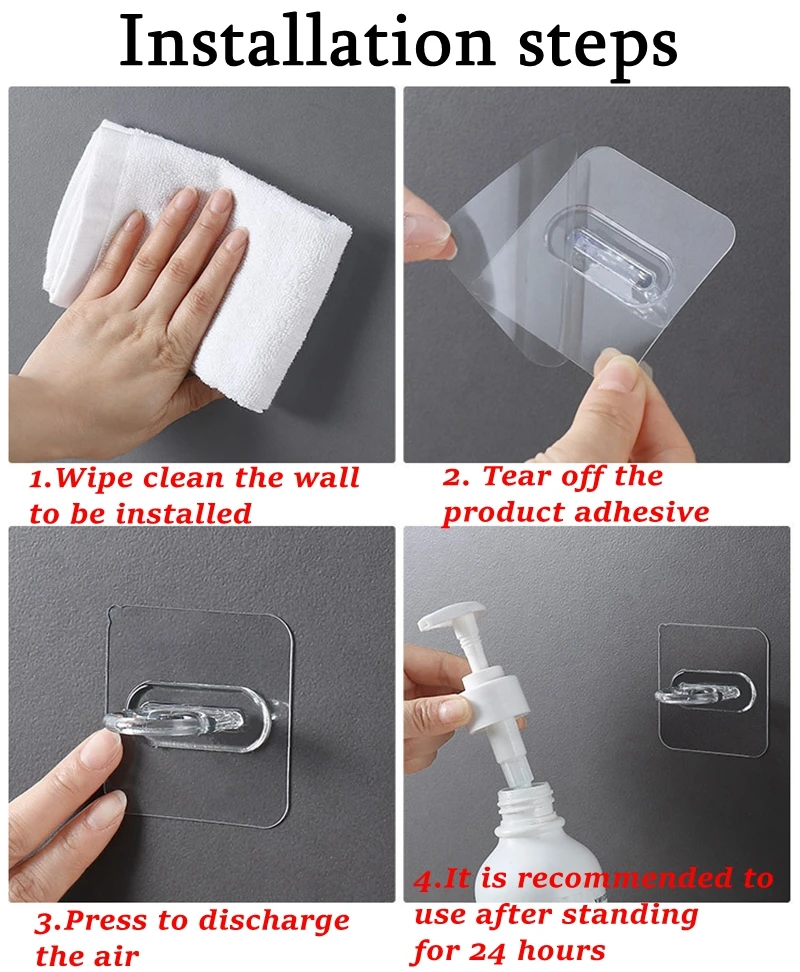 Installation steps

1.Wipe clean the wall to be installed

2. Tear off the product adhesive

3.Press to discharge the air

4.It is recommended to use after standing for 24 hours