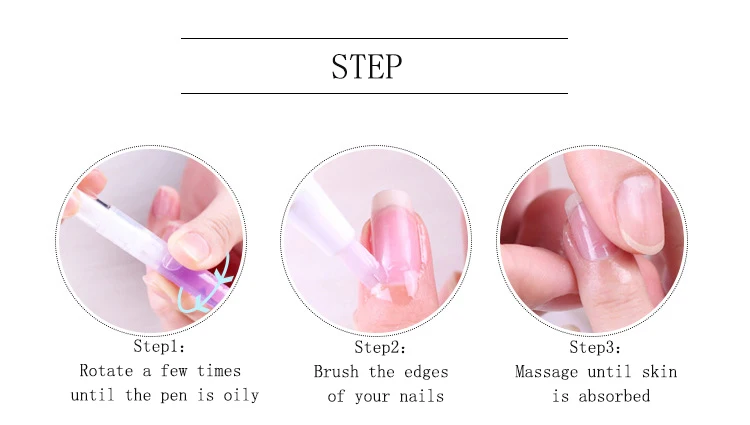 STEP

Step1:
Rotate a few times until the pen is oily

Step2:
Brush the edges of your nails

Step3:
Massage until skin is absorbed