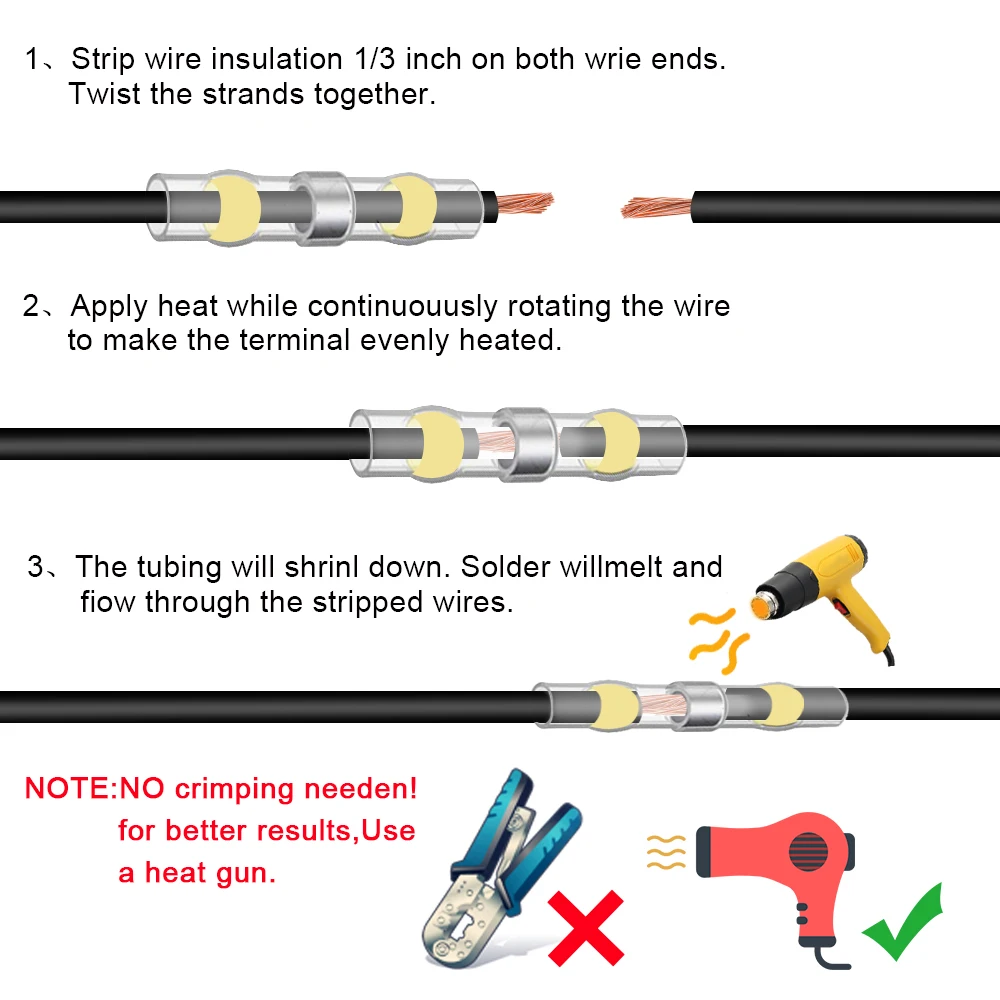 1、Strip wire insulation 1/3 inch on both wrie ends. Twist the strands together.

2、Apply heat while continuouusly rotating the wire to make the terminal evenly heated.

3、The tubing will shrinl down. Solder willmelt and fiow through the stripped wires.

NOTE:NO crimping needen! for better results,Use a heat gun.