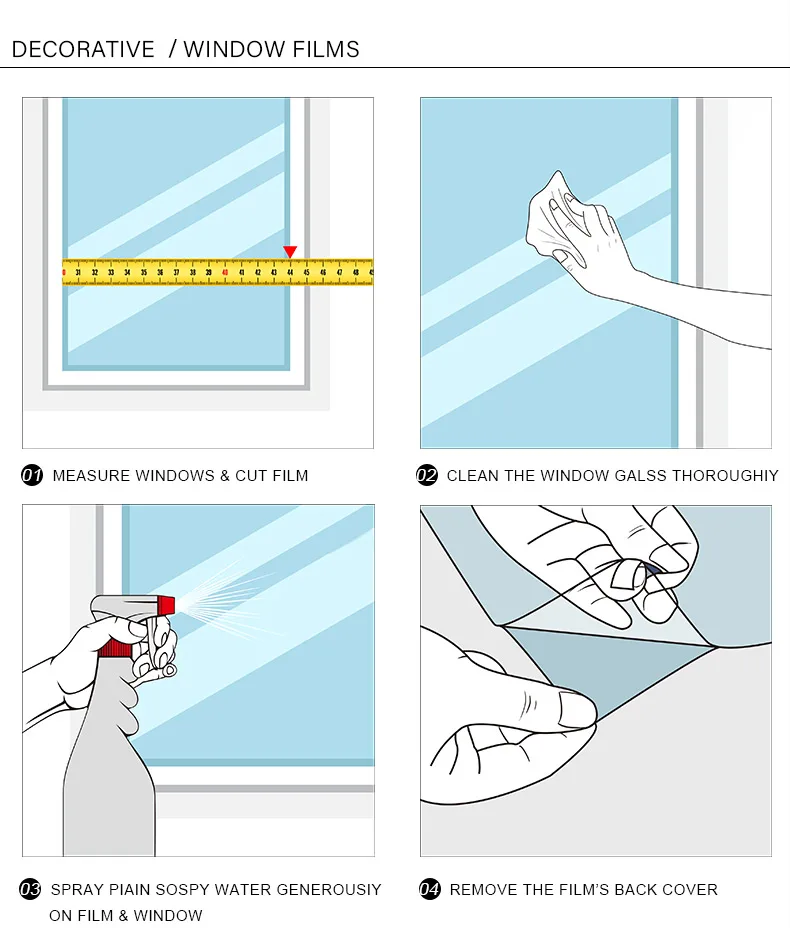 DECORATIVE / WINDOW FILMS

30 31 32 33 34 35 36 37 38 39 40 41 42 43 44 45 46 47 48 49

01 MEASURE WINDOWS & CUT FILM

02 CLEAN THE WINDOW GALSS THOROUGHIY

03 SPRAY PIAIN SOSPY WATER GENEROUSIY ON FILM & WINDOW

04 REMOVE THE FILM'S BACK COVER