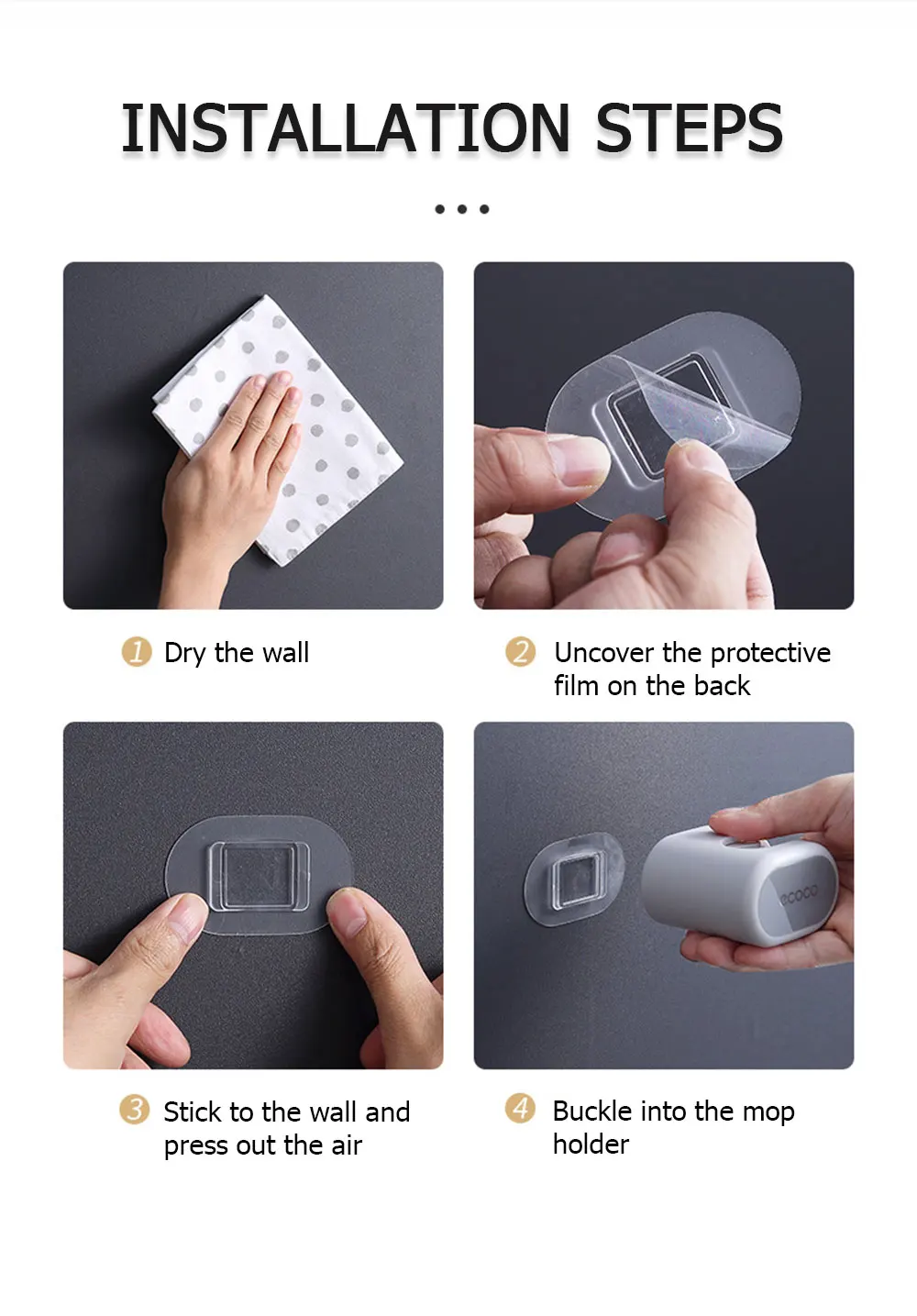 INSTALLATION STEPS

1 Dry the wall

2 Uncover the protective film on the back

ecoco

3 Stick to the wall and press out the air

4 Buckle into the mop holder